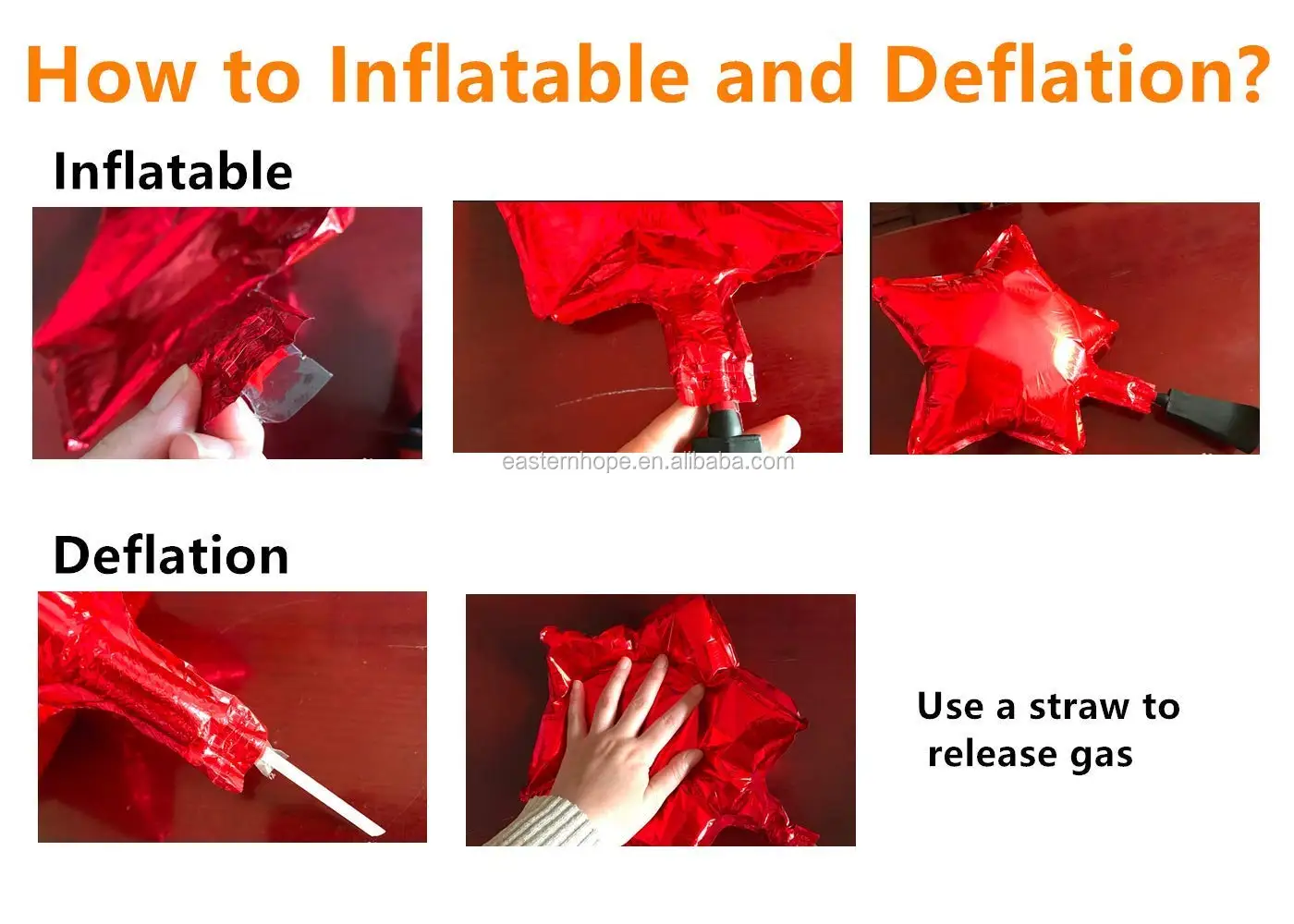 How to Inflatable and Deflation?

Inflatable

easternhope.en.alibaba.com

Deflation

Use a straw to release gas