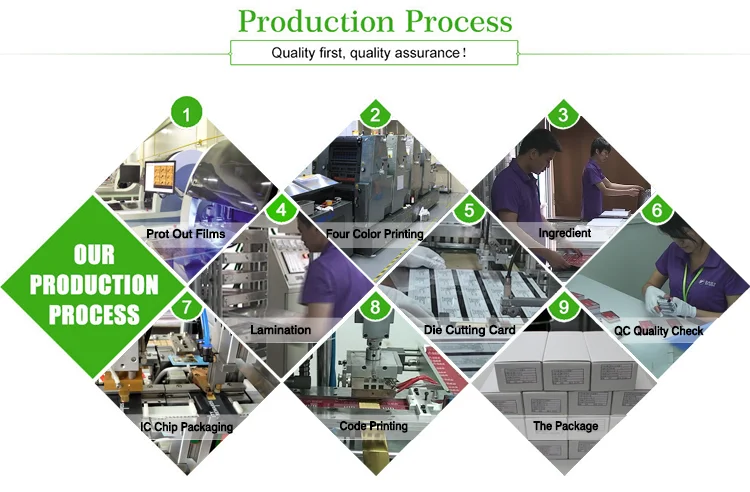 Production Process

Quality first, quality assurance!

OUR PRODUCTION PROCESS

1
Prot Out Films

2
Four Color Printing

3
Ingredient

4
Lamination

5
Die Cutting Card

6
QC Quality Check

7
IC Chip Packaging

8
Code Printing

9
The Package