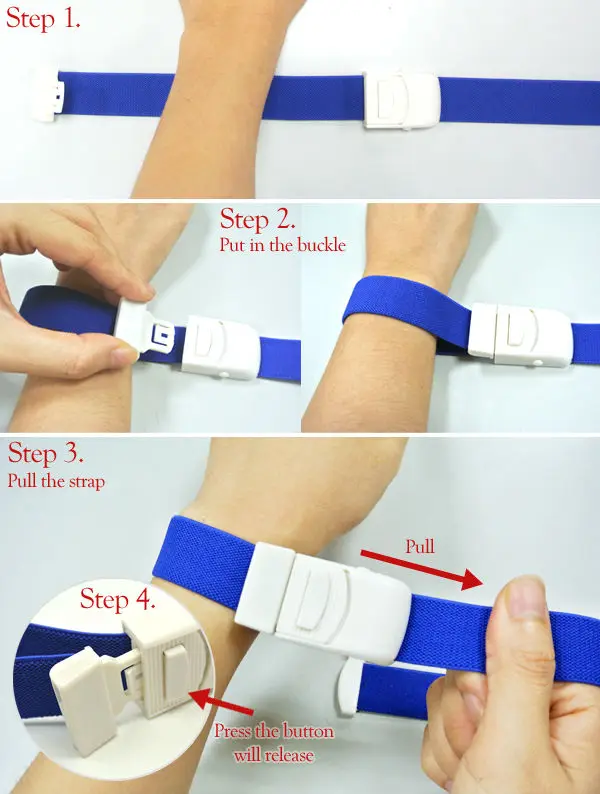 Step 1.

Step 2.
Put in the buckle

Step 3.
Pull the strap

Pull

Step 4.

Press the button will release