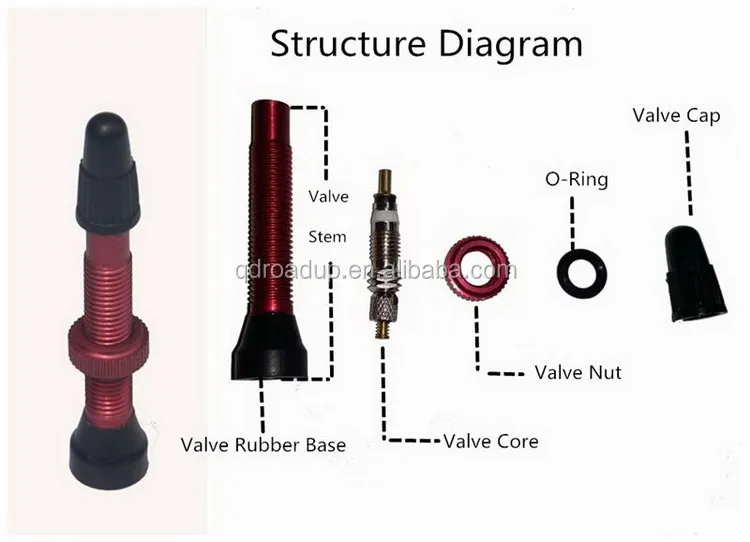 Structure Diagram

Valve Cap

O-Ring

Valve

Stem

qdroadup.en.alibaba.com

Valve Nut

Valve Rubber Base

Valve Core