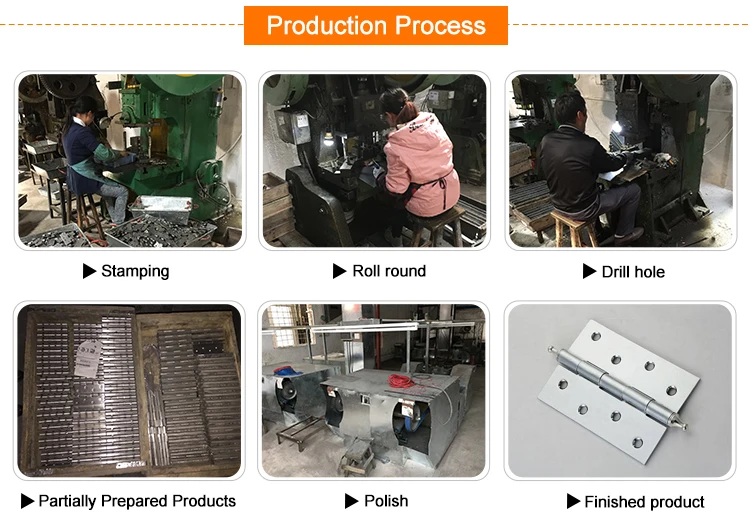 Production Process

▶ Stamping

▶ Roll round

▶ Drill hole

▶ Partially Prepared Products

▶ Polish

▶ Finished product