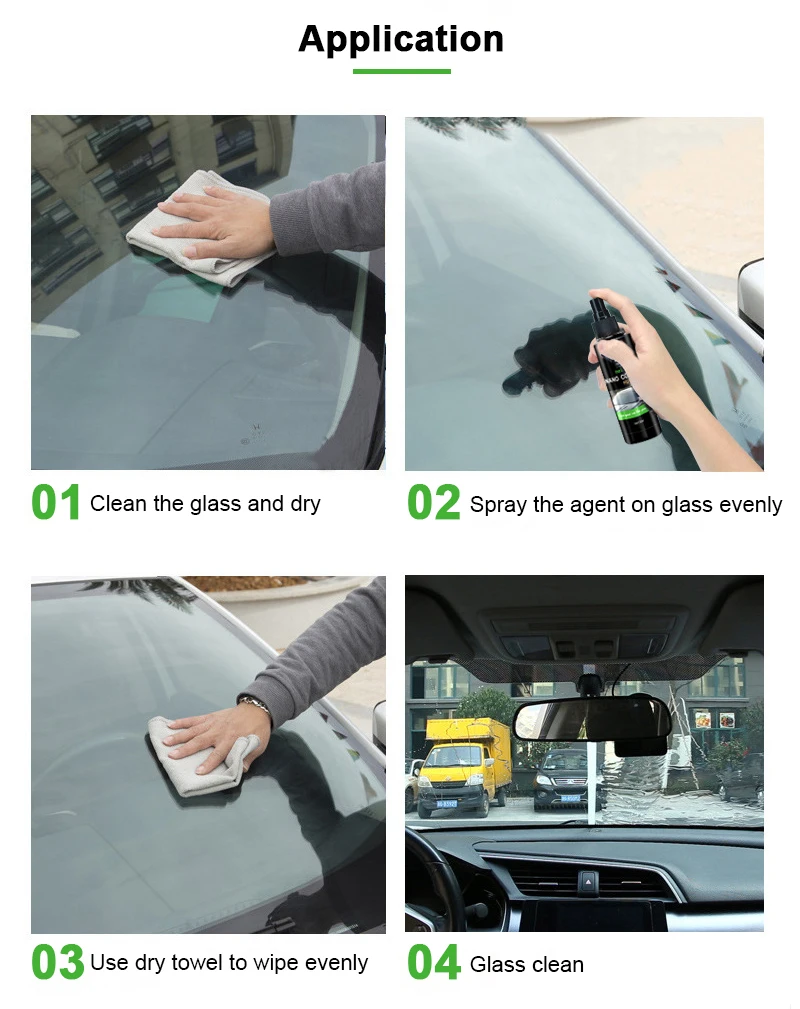 Application

01 Clean the glass and dry

02 Spray the agent on glass evenly

03 Use dry towel to wipe evenly

04 Glass clean