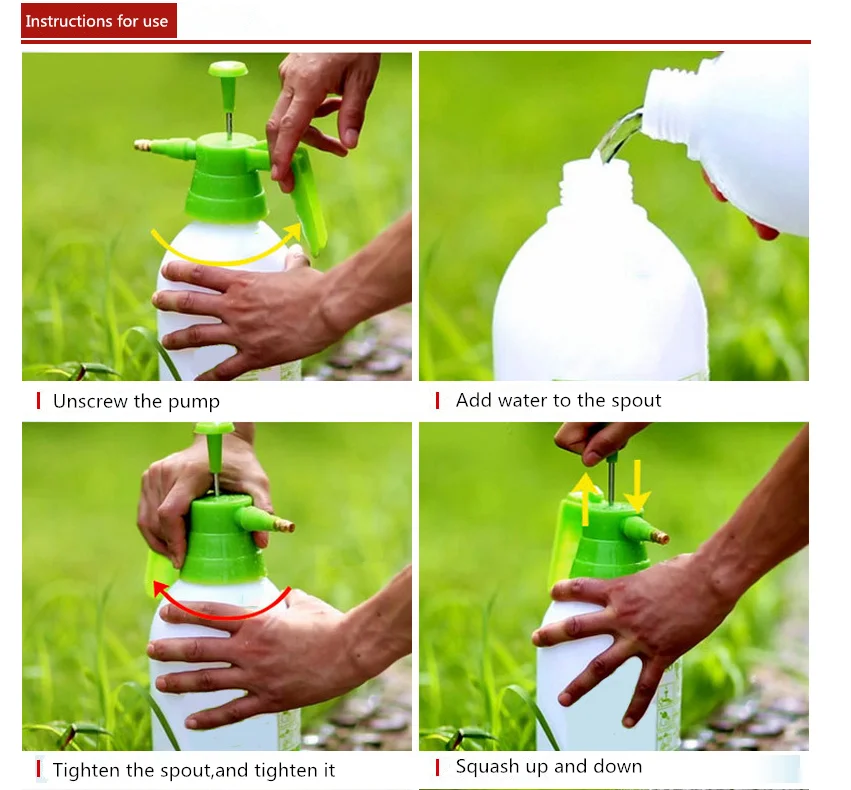 Instructions for use

Unscrew the pump

Add water to the spout

Tighten the spout,and tighten it

Squash up and down