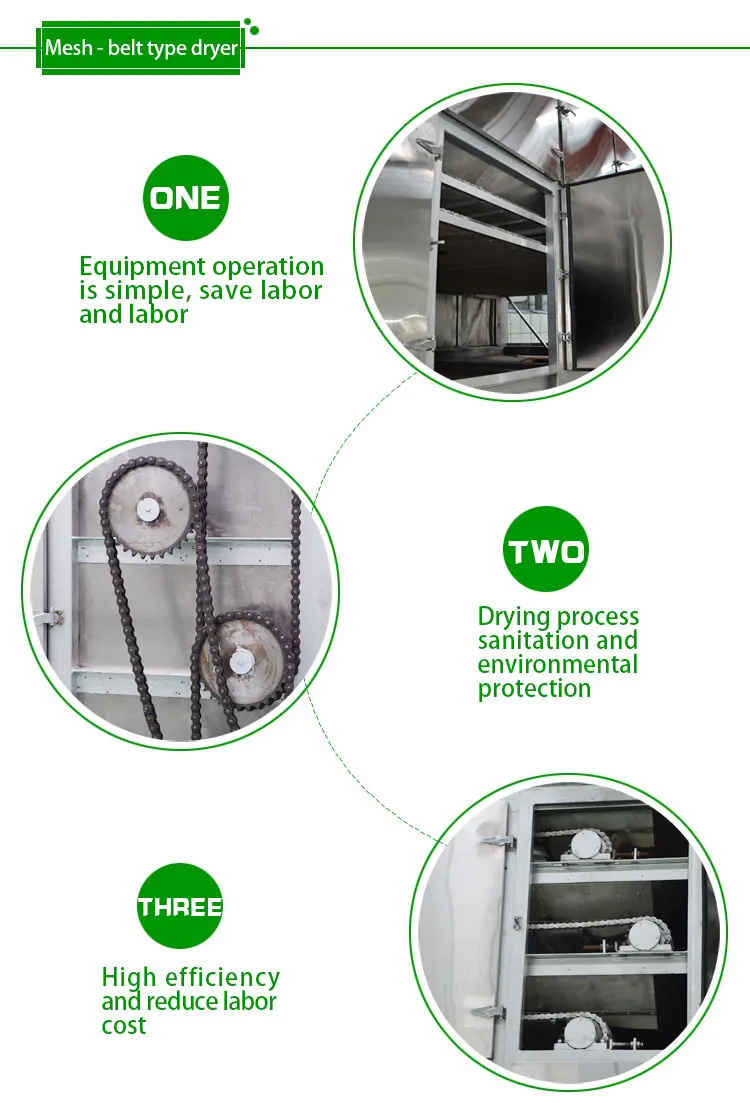 Mesh - belt type dryer

ONE

Equipment operation is simple, save labor and labor

TWO

Drying process sanitation and environmental protection

THREE

High efficiency and reduce labor cost