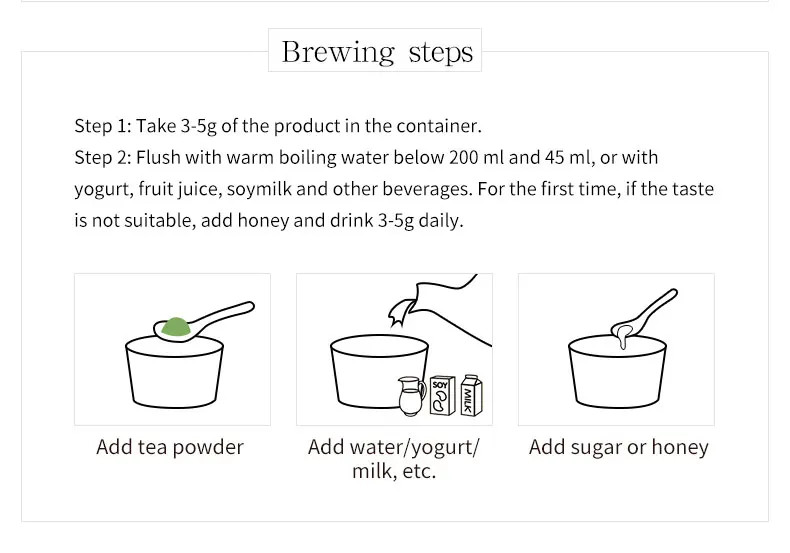 Brewing steps

Step 1: Take 3-5g of the product in the container.
Step 2: Flush with warm boiling water below 200 ml and 45 ml, or with yogurt, fruit juice, soymilk and other beverages. For the first time, if the taste is not suitable, add honey and drink 3-5g daily.

SOY

MILK

Add tea powder

Add water/yogurt/ milk, etc.

Add sugar or honey