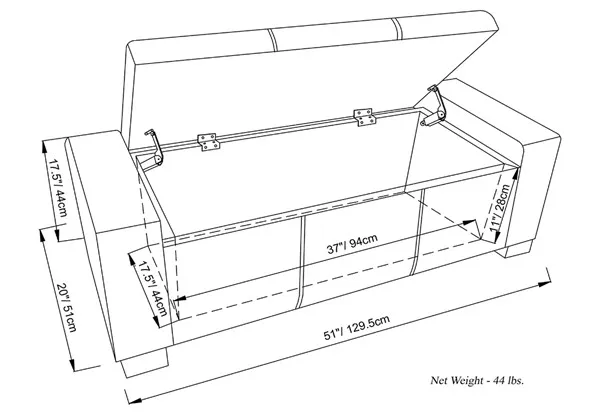 17.5"/ 44cm

20"/ 51cm

17.5"/ 44cm

37"/ 94cm

11"/ 28cm

51"/ 129.5cm

Net Weight - 44 lbs.