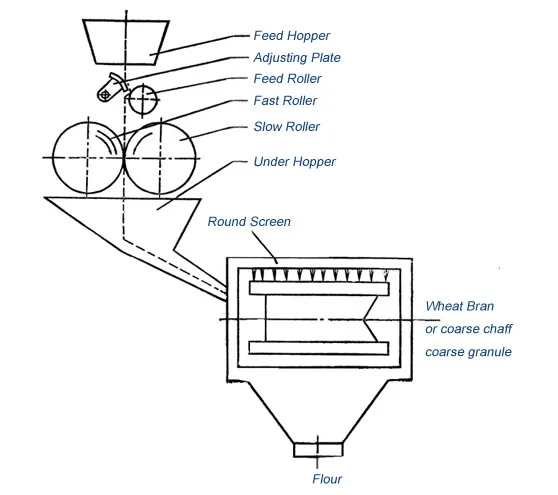 Feed Hopper
Adjusting Plate
Feed Roller
Fast Roller
Slow Roller
Under Hopper
Round Screen
Wheat Bran
or coarse chaff
coarse granule
Flour