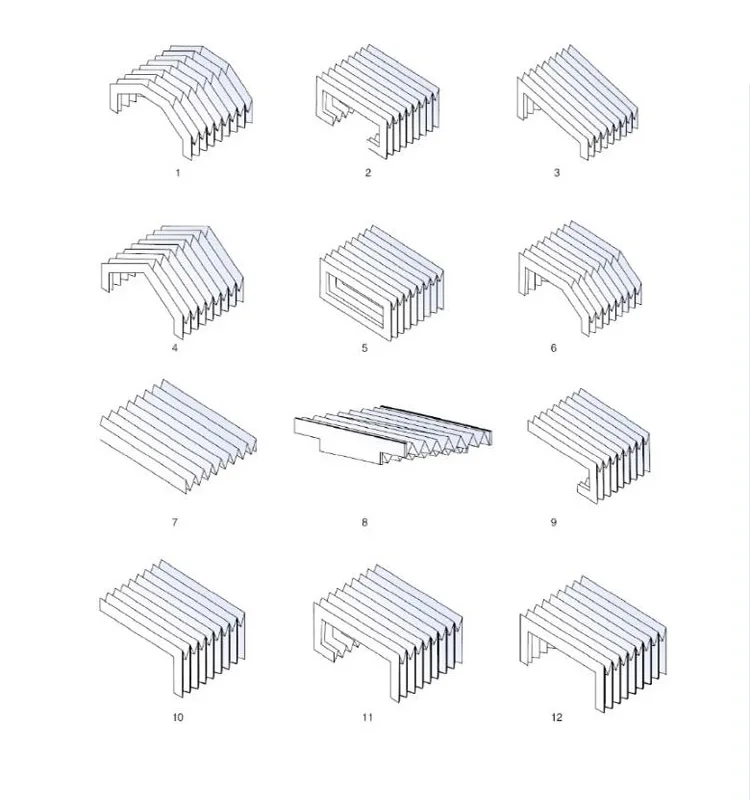 1

2

3

4

5

6

7

8

9

10

11

12