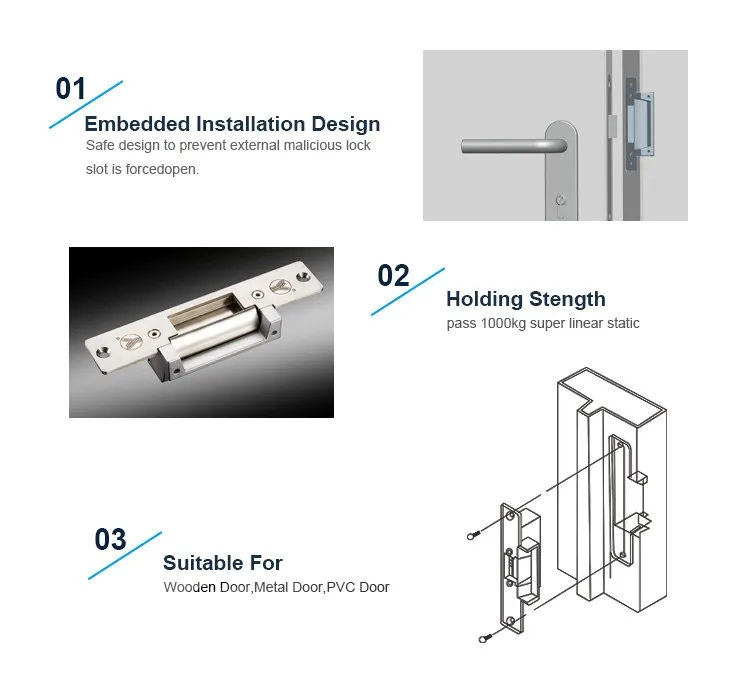 01

Embedded Installation Design

Safe design to prevent external malicious lock slot is forcedopen.

02

Holding Stength

pass 1000kg super linear static

03

Suitable For

Wooden Door,Metal Door,PVC Door