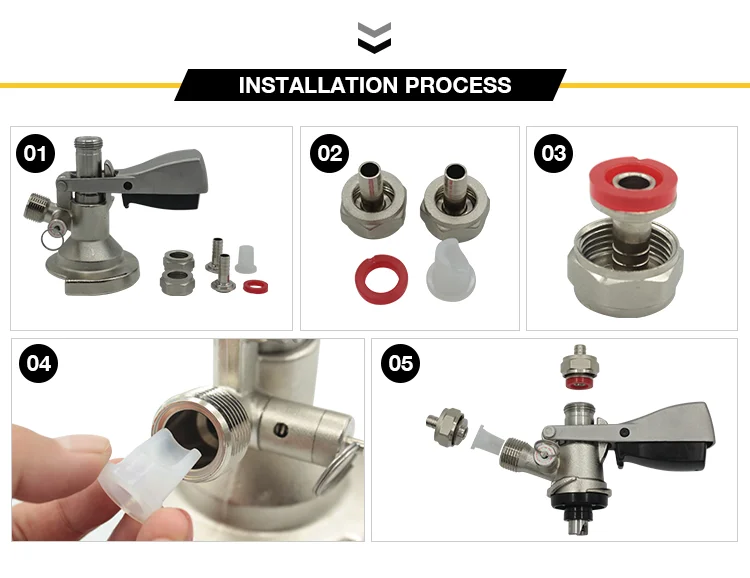 INSTALLATION PROCESS

01

02

03

04

05