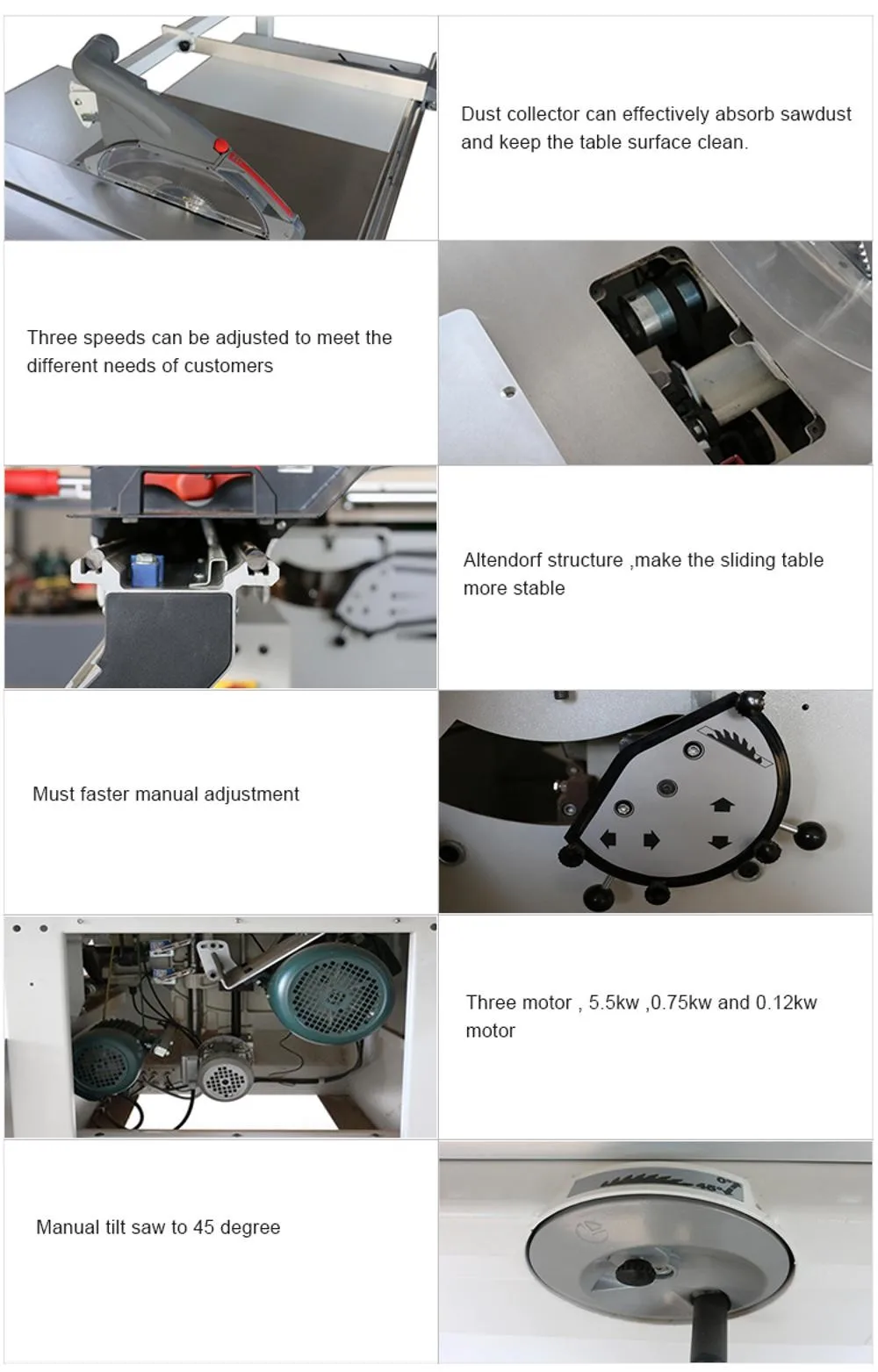 Dust collector can effectively absorb sawdust and keep the table surface clean.

Three speeds can be adjusted to meet the different needs of customers

Altendorf structure ,make the sliding table more stable

Must faster manual adjustment

Three motor , 5.5kw ,0.75kw and 0.12kw motor

Manual tilt saw to 45 degree

45°

0°