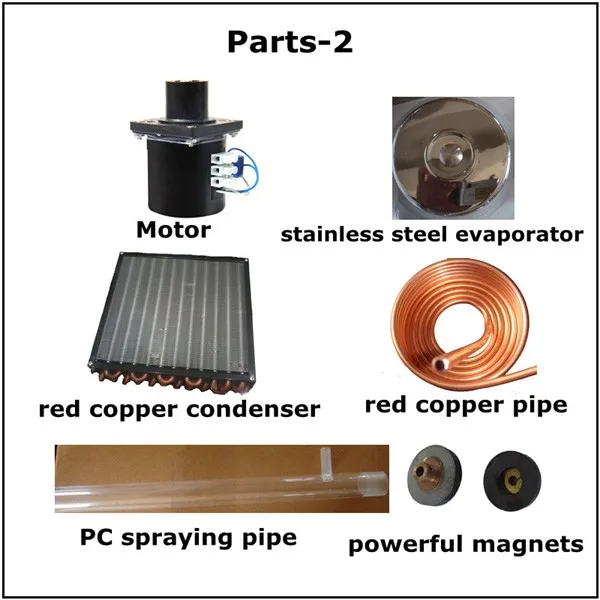 Parts-2

Motor

stainless steel evaporator

red copper condenser

red copper pipe

PC spraying pipe

powerful magnets