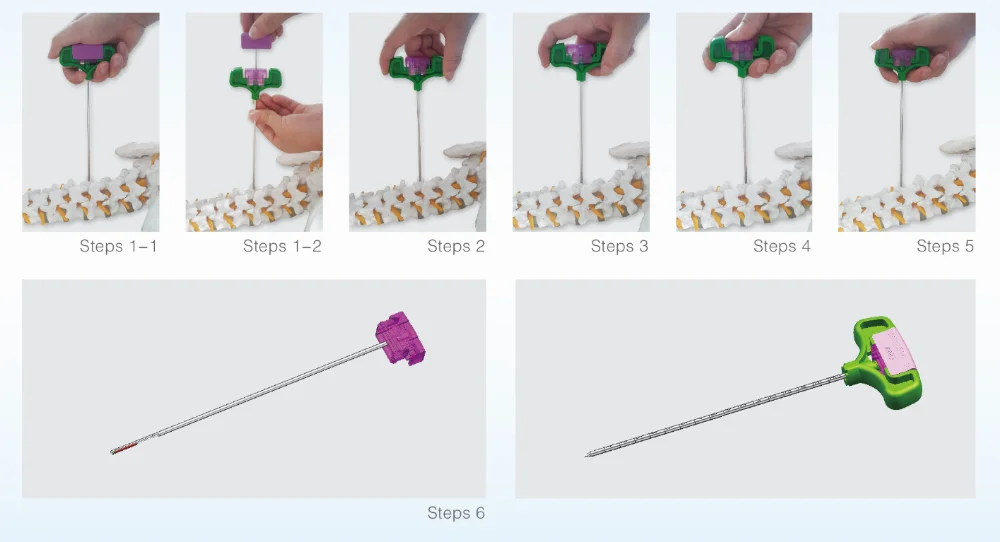 Steps 1-1

Steps 1-2

Steps 2

Steps 3

Steps 4

Steps 5

Steps 6