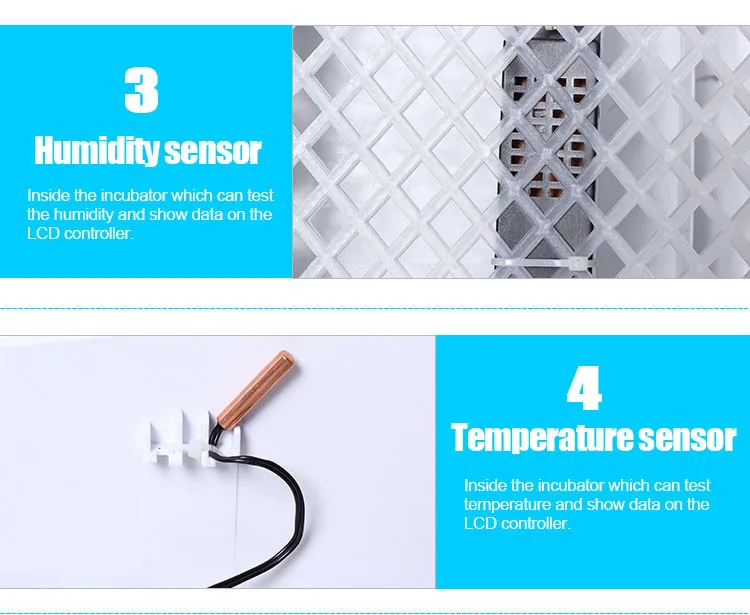 3

Humidity sensor

Inside the incubator which can test the humidity and show data on the LCD controller.

4

Temperature sensor

Inside the incubator which can test temperature and show data on the LCD controller.