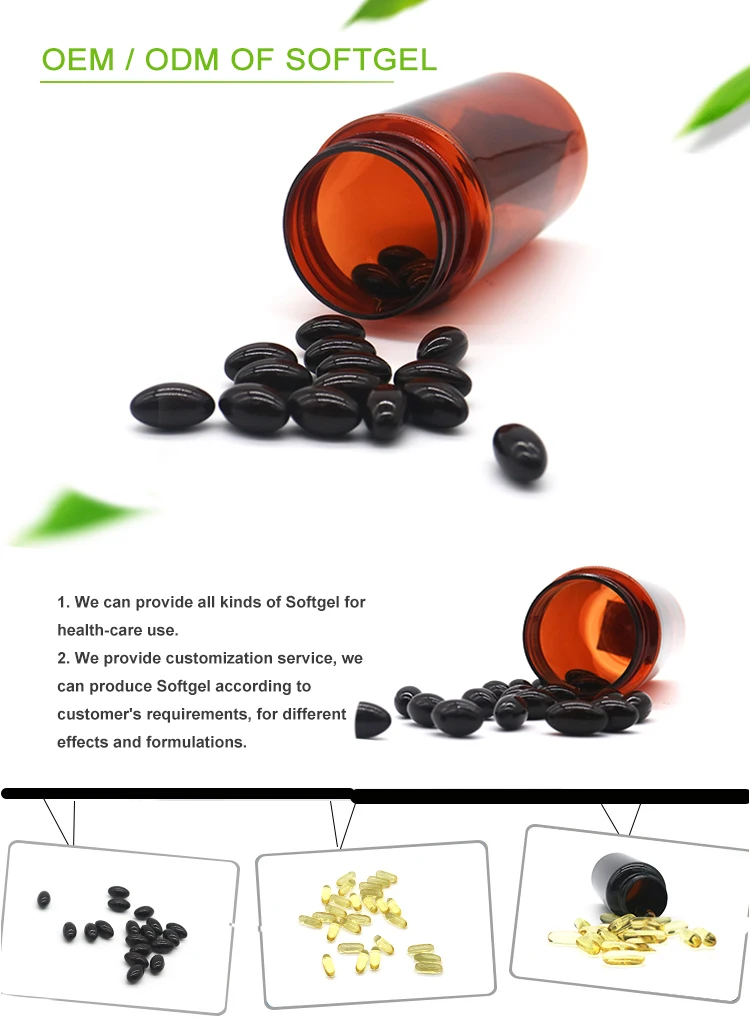 OEM / ODM OF SOFTGEL

1. We can provide all kinds of Softgel for health-care use.
2. We provide customization service, we can produce Softgel according to customer's requirements, for different effects and formulations.