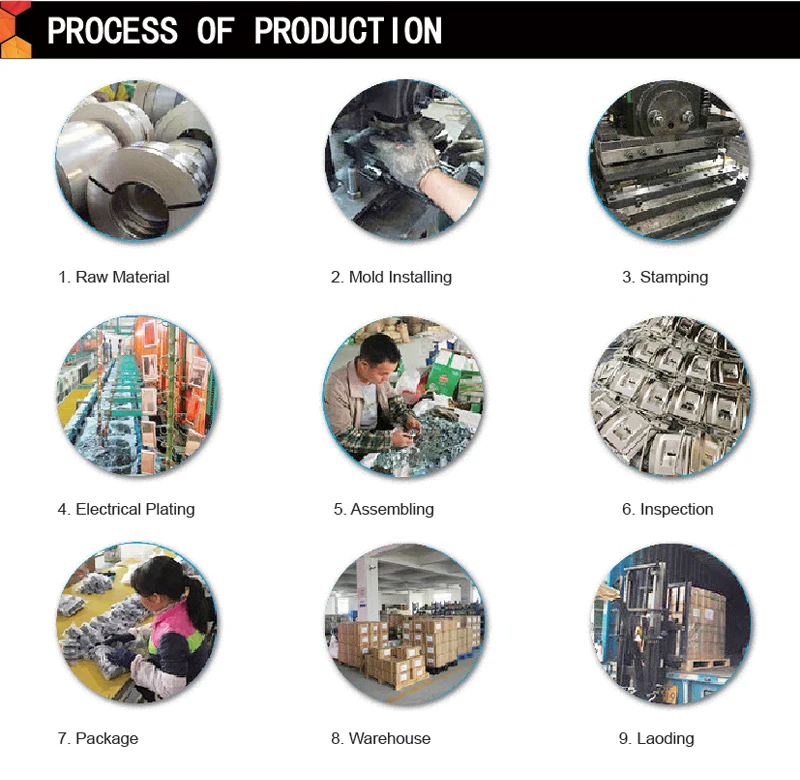 PROCESS OF PRODUCTION

1. Raw Material

2. Mold Installing

3. Stamping

4. Electrical Plating

5. Assembling

6. Inspection

7. Package

8. Warehouse

9. Laoding