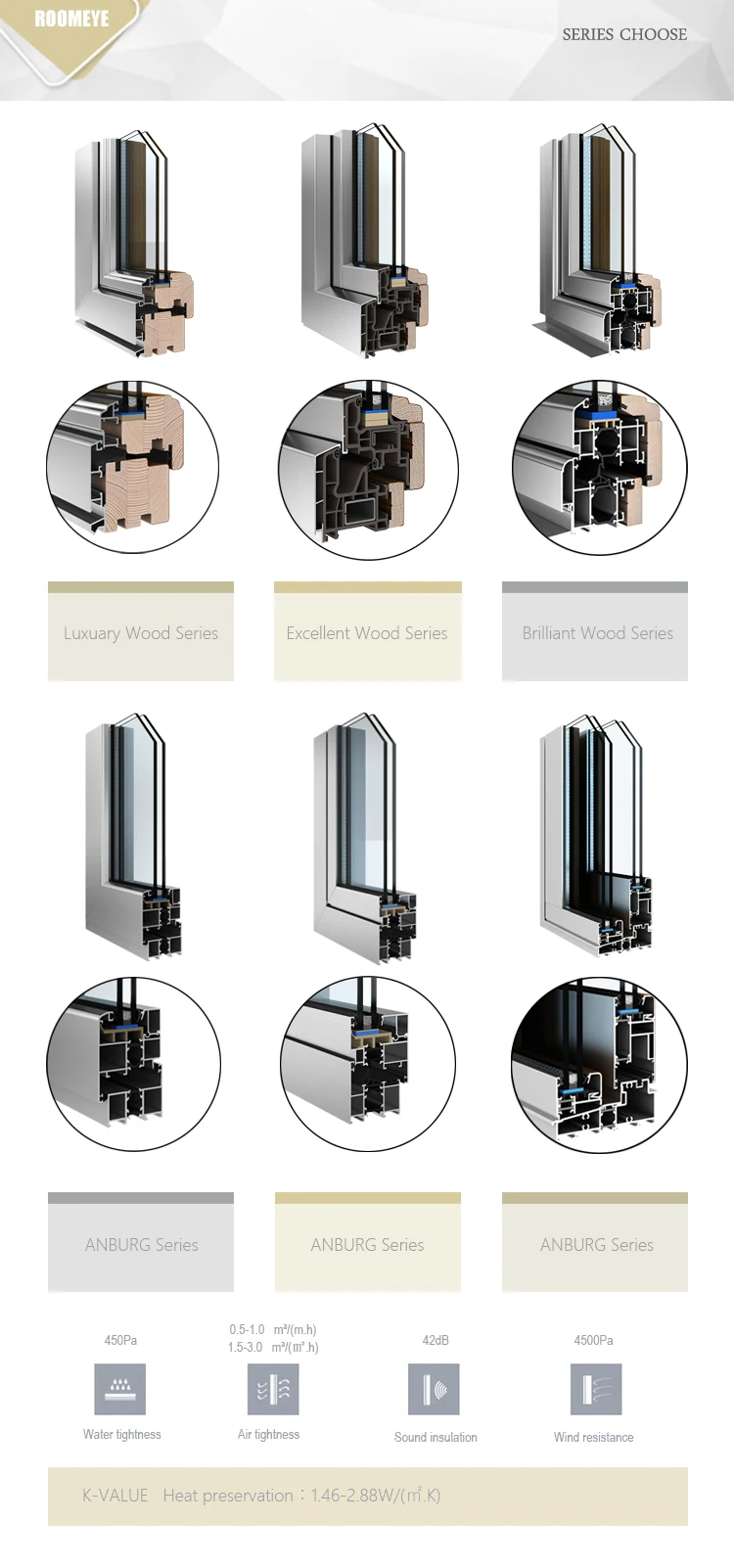 ROOMEYE

SERIES CHOOSE

Luxuary Wood Series

Excellent Wood Series

Brilliant Wood Series

ANBURG Series

ANBURG Series

ANBURG Series

450Pa

Water tightness

0.5-1.0 m³/(m.h)
1.5-3.0 m³/(m².h)

Air tightness

42dB

Sound insulation

4500Pa

Wind resistance

K-VALUE Heat preservation：1.46-2.88W/(m².K)