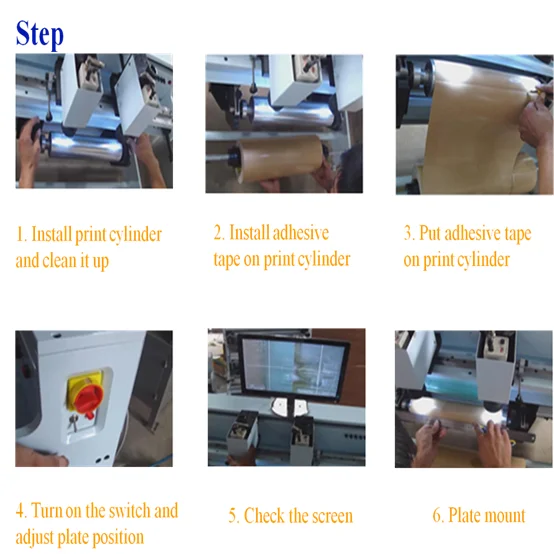 Step

1. Install print cylinder and clean it up

2. Install adhesive tape on print cylinder

3. Put adhesive tape on print cylinder

4. Turn on the switch and adjust plate position

5. Check the screen

6. Plate mount