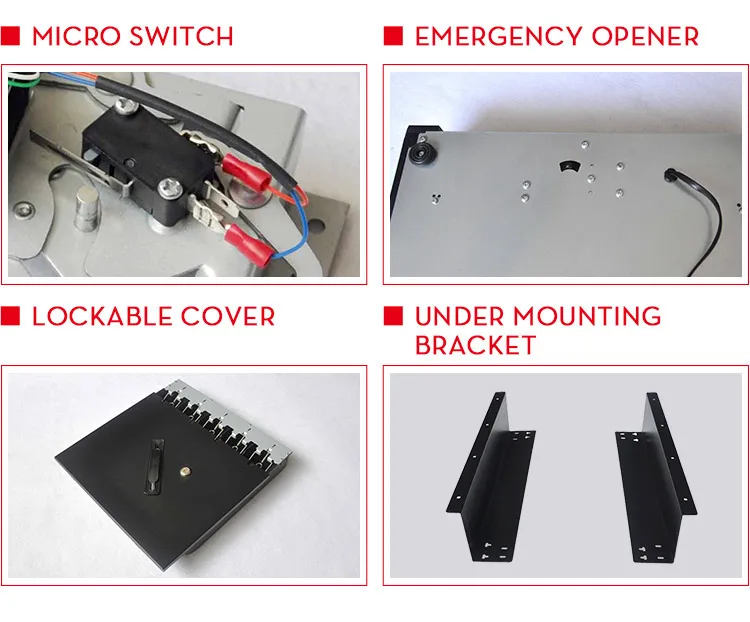 MICRO SWITCH

EMERGENCY OPENER

LOCKABLE COVER

UNDER MOUNTING BRACKET