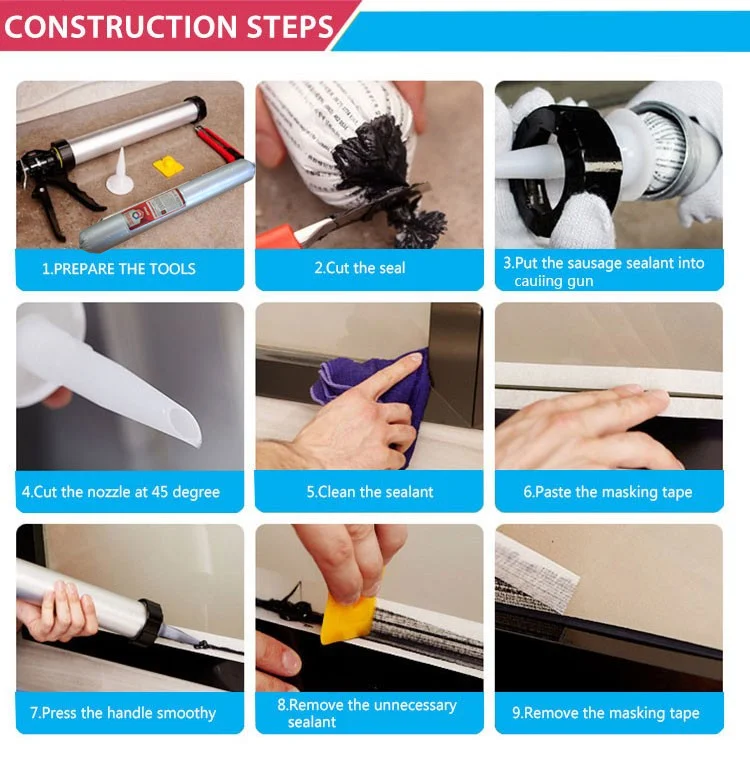 CONSTRUCTION STEPS

1.PREPARE THE TOOLS

2.Cut the seal

3.Put the sausage sealant into cauiing gun

4.Cut the nozzle at 45 degree

5.Clean the sealant

6.Paste the masking tape

7.Press the handle smoothy

8.Remove the unnecessary sealant

9.Remove the masking tape