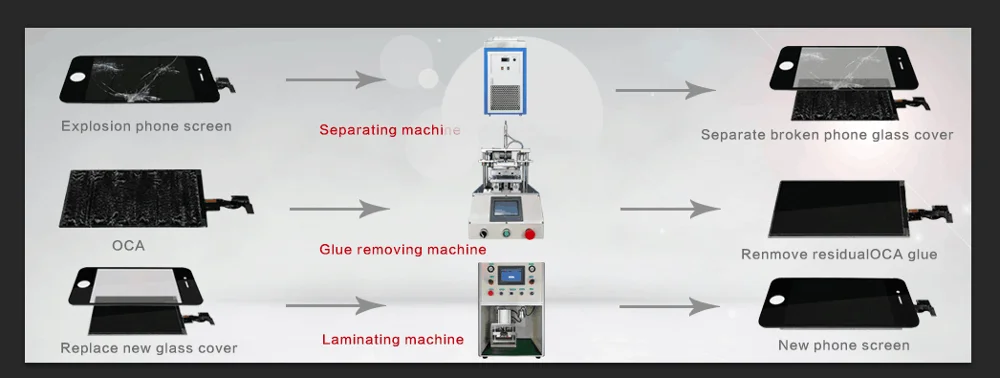 Explosion phone screen

Separating machine

Separate broken phone glass cover

OCA

Glue removing machine

Renmove residualOCA glue

Replace new glass cover

Laminating machine

New phone screen