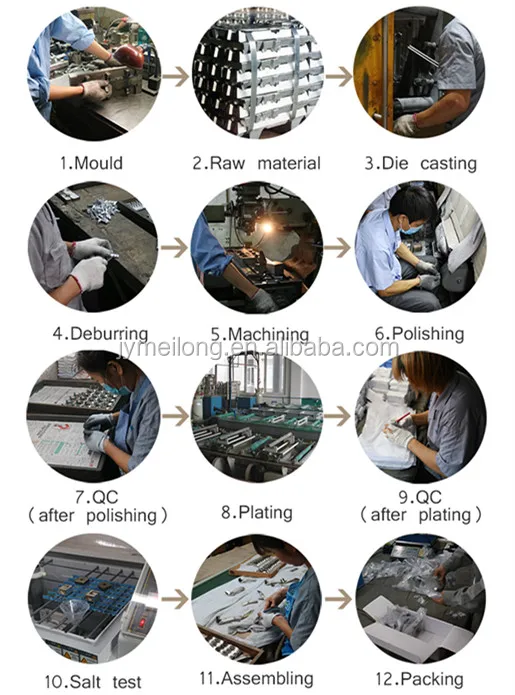 1.Mould

2.Raw material

3.Die casting

4.Deburring

5.Machining

6.Polishing

jymeilong.en.alibaba.com

7.QC
( after polishing )

8.Plating

9.QC
( after plating )

10.Salt test

11.Assembling

12.Packing