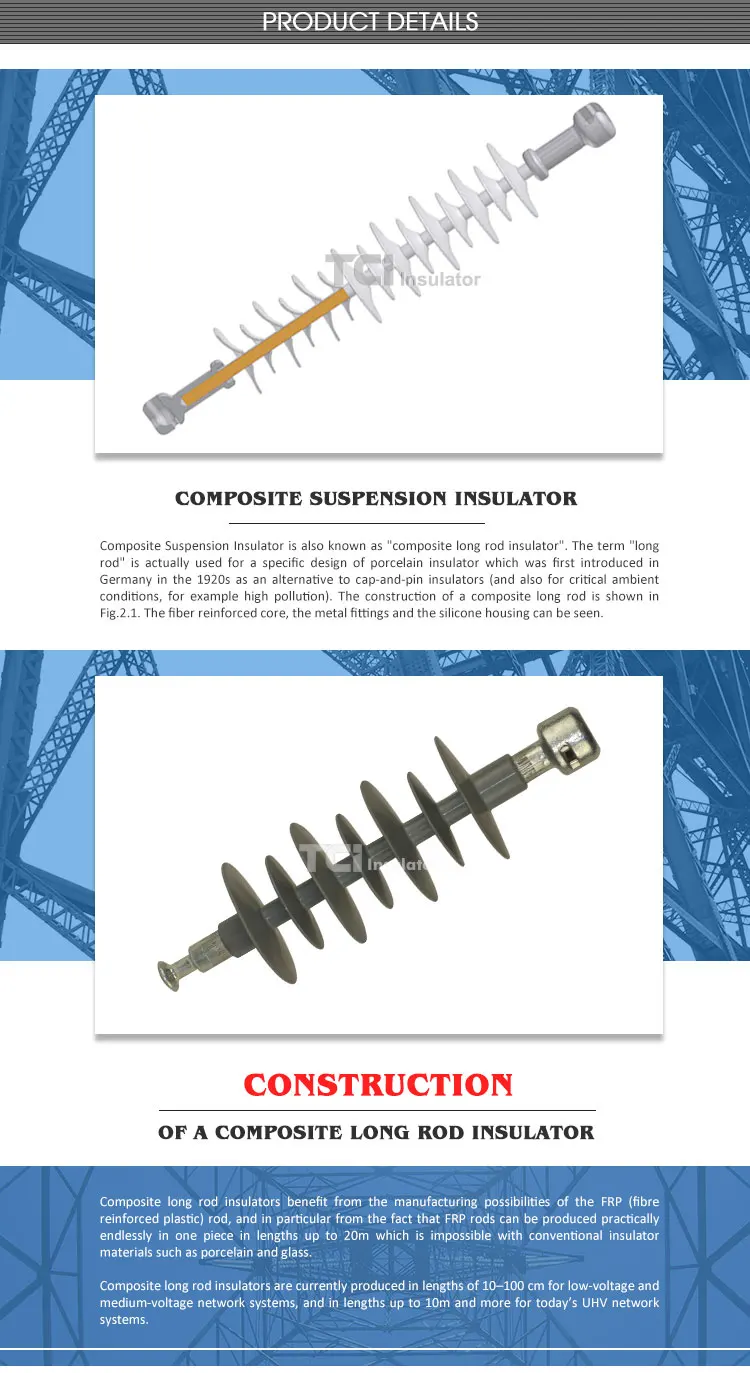 PRODUCT DETAILS

TCI Insulator

COMPOSITE SUSPENSION INSULATOR

Composite Suspension Insulator is also known as "composite long rod insulator". The term "long rod" is actually used for a specific design of porcelain insulator which was first introduced in Germany in the 1920s as an alternative to cap-and-pin insulators (and also for critical ambient conditions, for example high pollution). The construction of a composite long rod is shown in Fig.2.1. The fiber reinforced core, the metal fittings and the silicone housing can be seen.

TCI Insulator

CONSTRUCTION

OF A COMPOSITE LONG ROD INSULATOR

Composite long rod insulators benefit from the manufacturing possibilities of the FRP (fibre reinforced plastic) rod, and in particular from the fact that FRP rods can be produced practically endlessly in one piece in lengths up to 20m which is impossible with conventional insulator materials such as porcelain and glass.

Composite long rod insulators are currently produced in lengths of 10–100 cm for low-voltage and medium-voltage network systems, and in lengths up to 10m and more for today's UHV network systems.