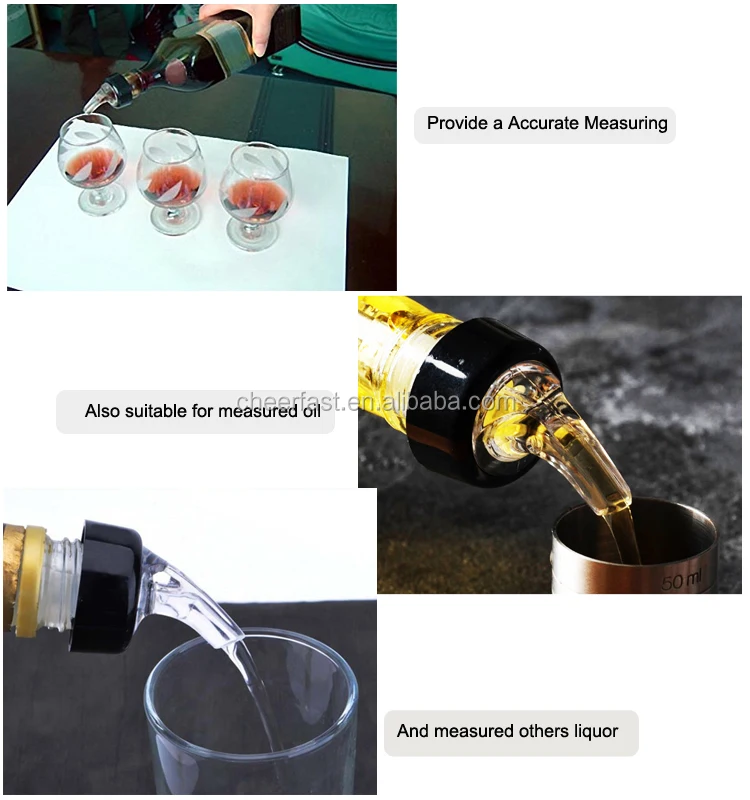 Provide a Accurate Measuring

Also suitable for measured oil

cheerfast.en.alibaba.com

50 ml

And measured others liquor