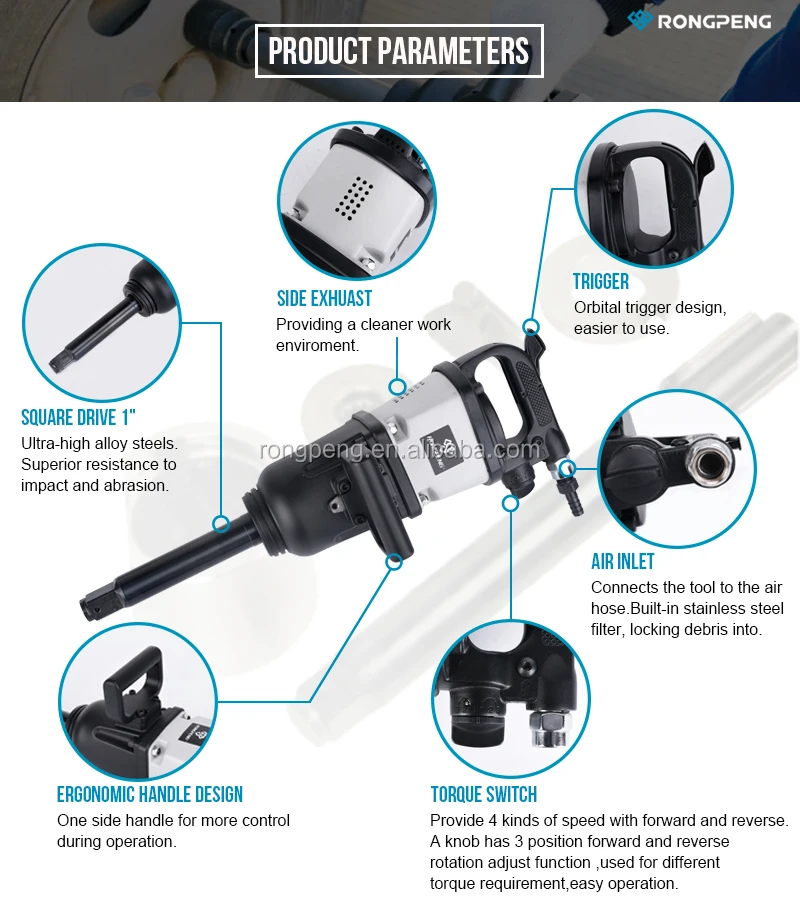 RONGPENG

PRODUCT PARAMETERS

SIDE EXHUAST
Providing a cleaner work enviroment.

TRIGGER
Orbital trigger design, easier to use.

SQUARE DRIVE 1"
Ultra-high alloy steels. Superior resistance to impact and abrasion.

rongpeng.en.alibaba.com

AIR INLET
Connects the tool to the air hose.Built-in stainless steel filter, locking debris into.

ERGONOMIC HANDLE DESIGN
One side handle for more control during operation.

TORQUE SWITCH
Provide 4 kinds of speed with forward and reverse. A knob has 3 position forward and reverse rotation adjust function ,used for different torque requirement,easy operation.