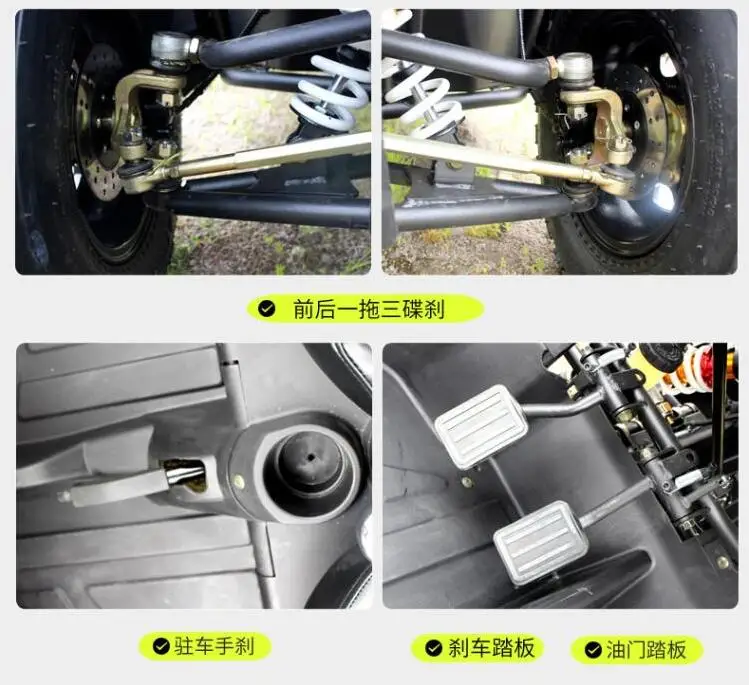 前后一拖三碟刹

驻车手刹

刹车踏板

油门踏板