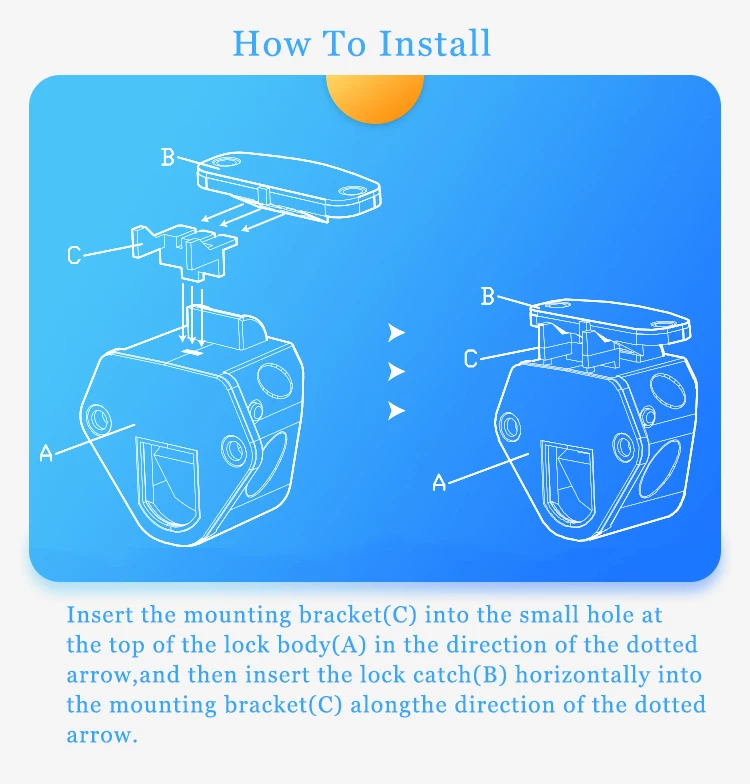 How To Install

B

C

A

B

C

A

Insert the mounting bracket(C) into the small hole at the top of the lock body(A) in the direction of the dotted arrow,and then insert the lock catch(B) horizontally into the mounting bracket(C) alongthe direction of the dotted arrow.