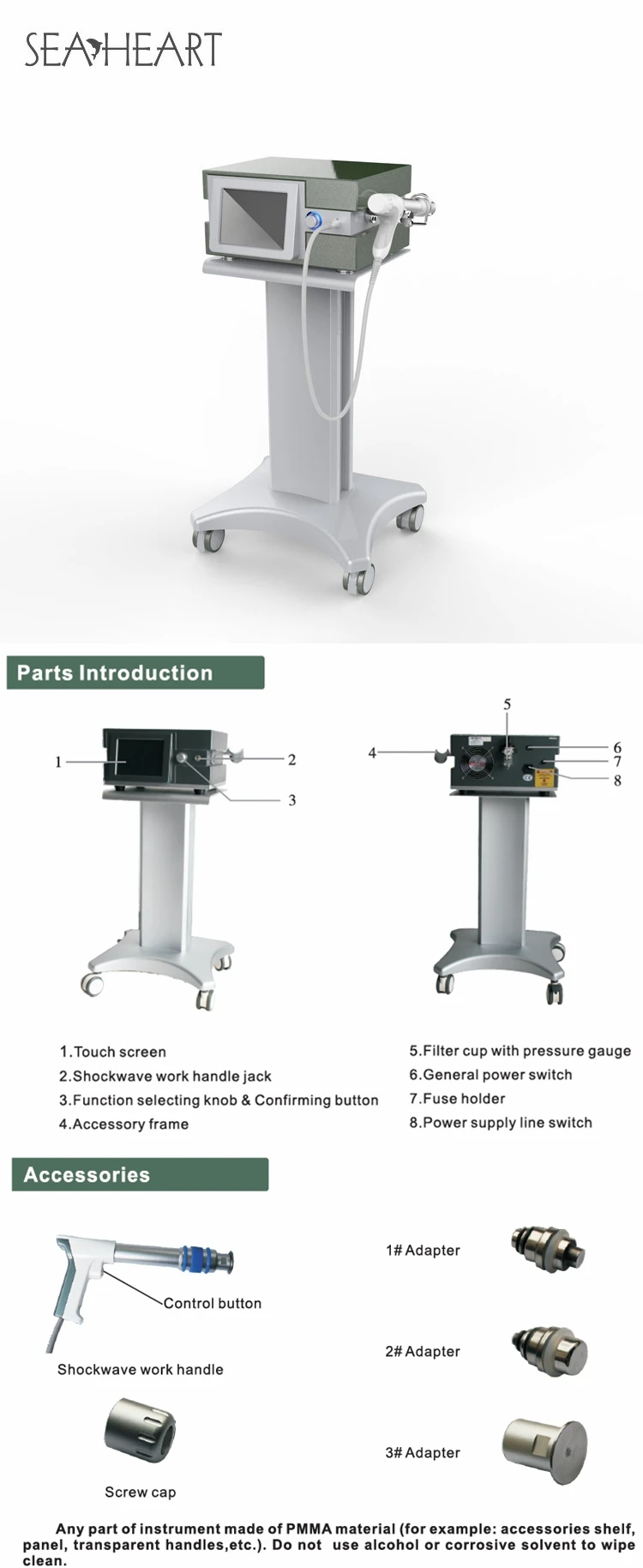 SEAHEART

Parts Introduction

1
2
3

4
5
6
7
8

1.Touch screen
2.Shockwave work handle jack
3.Function selecting knob & Confirming button
4.Accessory frame

5.Filter cup with pressure gauge
6.General power switch
7.Fuse holder
8.Power supply line switch

Accessories

Control button
Shockwave work handle
Screw cap

1# Adapter
2# Adapter
3# Adapter

Any part of instrument made of PMMA material (for example: accessories shelf, panel, transparent handles,etc.). Do not use alcohol or corrosive solvent to wipe clean.