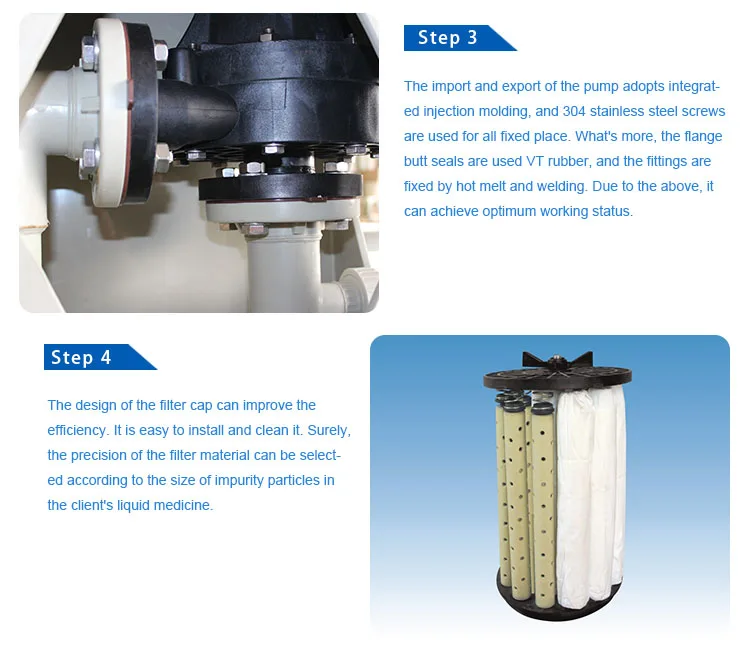 Step 3

The import and export of the pump adopts integrated injection molding, and 304 stainless steel screws are used for all fixed place. What's more, the flange butt seals are used VT rubber, and the fittings are fixed by hot melt and welding. Due to the above, it can achieve optimum working status.

Step 4

The design of the filter cap can improve the efficiency. It is easy to install and clean it. Surely, the precision of the filter material can be selected according to the size of impurity particles in the client's liquid medicine.