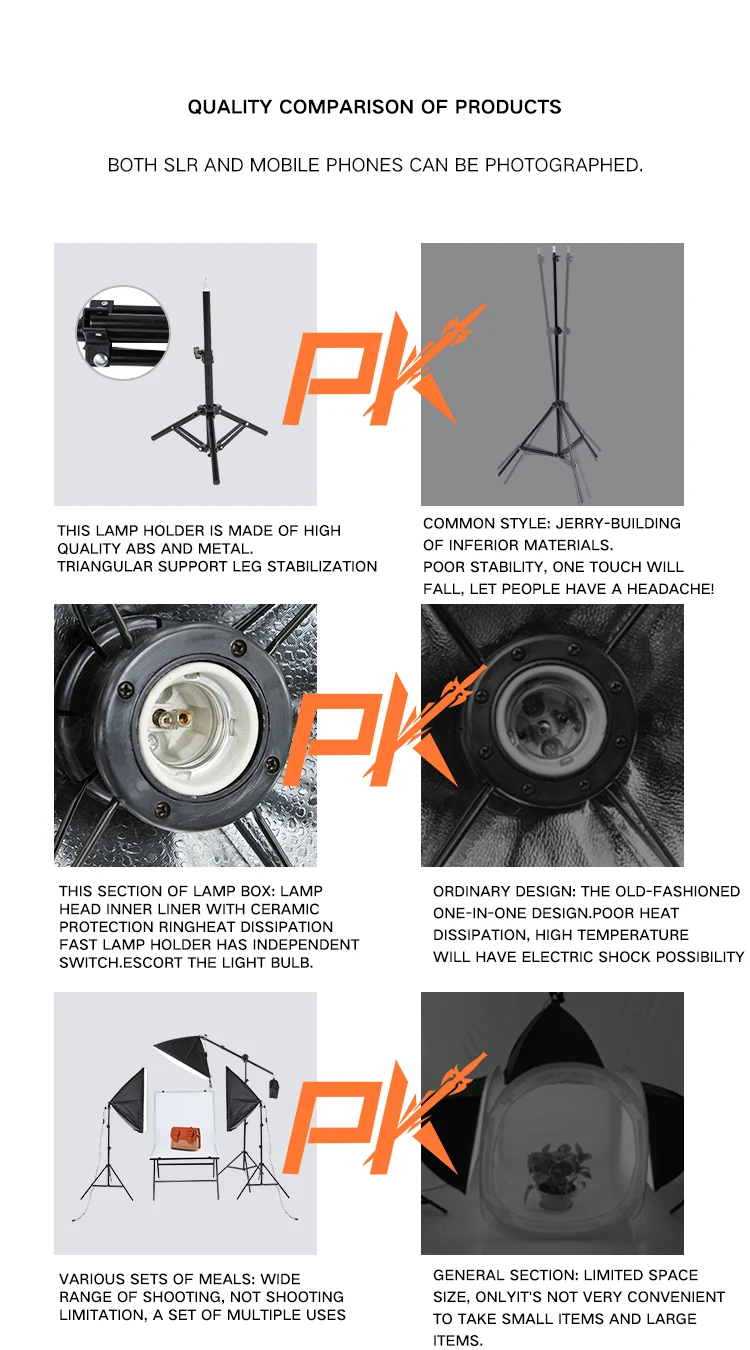 QUALITY COMPARISON OF PRODUCTS

BOTH SLR AND MOBILE PHONES CAN BE PHOTOGRAPHED.

PK

THIS LAMP HOLDER IS MADE OF HIGH QUALITY ABS AND METAL. TRIANGULAR SUPPORT LEG STABILIZATION

COMMON STYLE: JERRY-BUILDING OF INFERIOR MATERIALS. POOR STABILITY, ONE TOUCH WILL FALL, LET PEOPLE HAVE A HEADACHE!

PK

THIS SECTION OF LAMP BOX: LAMP HEAD INNER LINER WITH CERAMIC PROTECTION RINGHEAT DISSIPATION FAST LAMP HOLDER HAS INDEPENDENT SWITCH.ESCORT THE LIGHT BULB.

ORDINARY DESIGN: THE OLD-FASHIONED ONE-IN-ONE DESIGN.POOR HEAT DISSIPATION, HIGH TEMPERATURE WILL HAVE ELECTRIC SHOCK POSSIBILITY

PK

VARIOUS SETS OF MEALS: WIDE RANGE OF SHOOTING, NOT SHOOTING LIMITATION, A SET OF MULTIPLE USES

GENERAL SECTION: LIMITED SPACE SIZE, ONLYIT'S NOT VERY CONVENIENT TO TAKE SMALL ITEMS AND LARGE ITEMS.