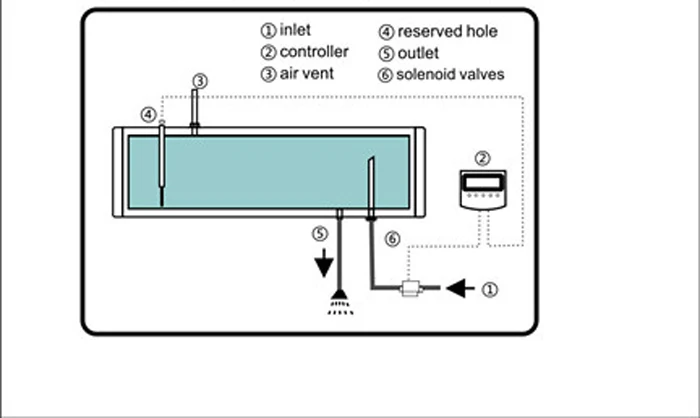 ① inlet
② controller
③ air vent
④ reserved hole
⑤ outlet
⑥ solenoid valves

③
④
②
⑤
⑥
①