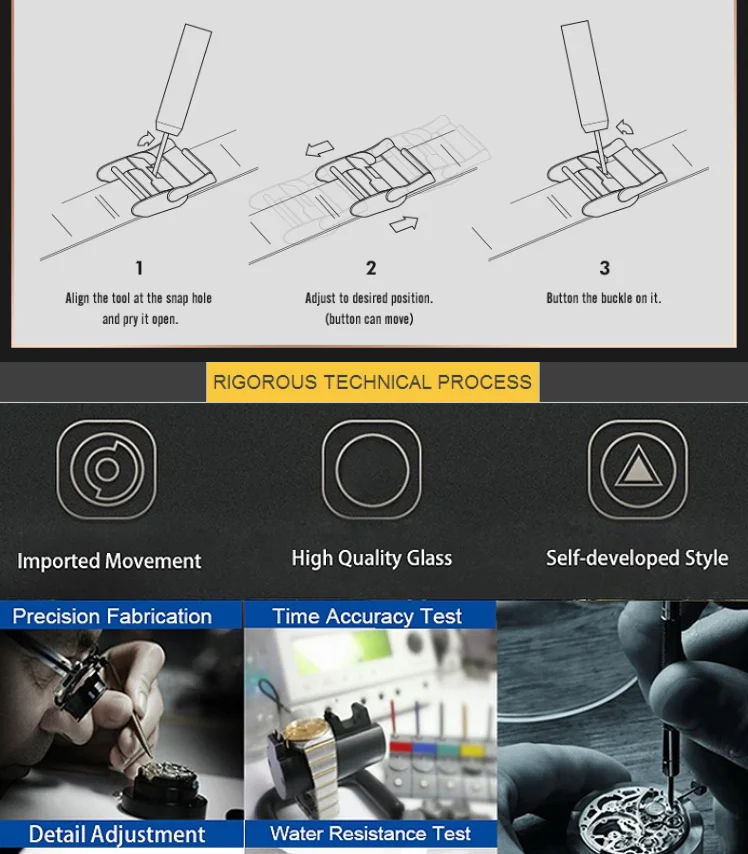 1
Align the tool at the snap hole and pry it open.

2
Adjust to desired position. (button can move)

3
Button the buckle on it.

RIGOROUS TECHNICAL PROCESS

Imported Movement

High Quality Glass

Self-developed Style

Precision Fabrication

Time Accuracy Test

Detail Adjustment

Water Resistance Test