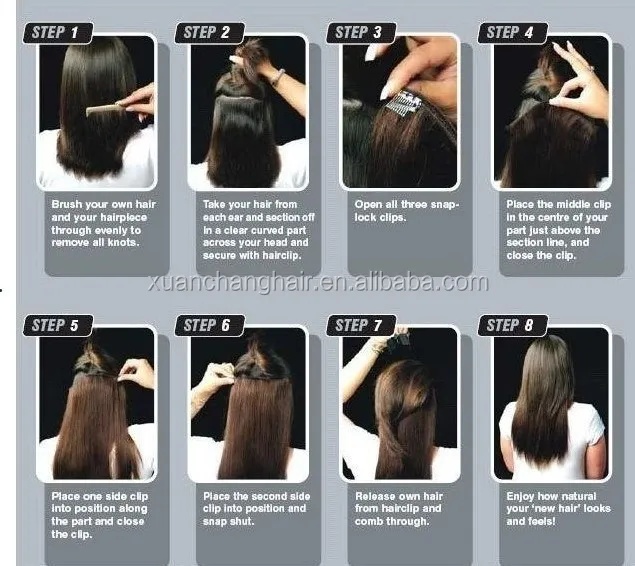 STEP 1

Brush your own hair and your hairpiece through evenly to remove all knots.

STEP 2

Take your hair from each ear and section off in a clear curved part across your head and secure with hairclip.

STEP 3

Open all three snap-lock clips.

STEP 4

Place the middle clip in the centre of your part just above the section line, and close the clip.

xuanchanghair.en.alibaba.com

STEP 5

Place one side clip into position along the part and close the clip.

STEP 6

Place the second side clip into position and snap shut.

STEP 7

Release own hair from hairclip and comb through.

STEP 8

Enjoy how natural your 'new hair' looks and feels!