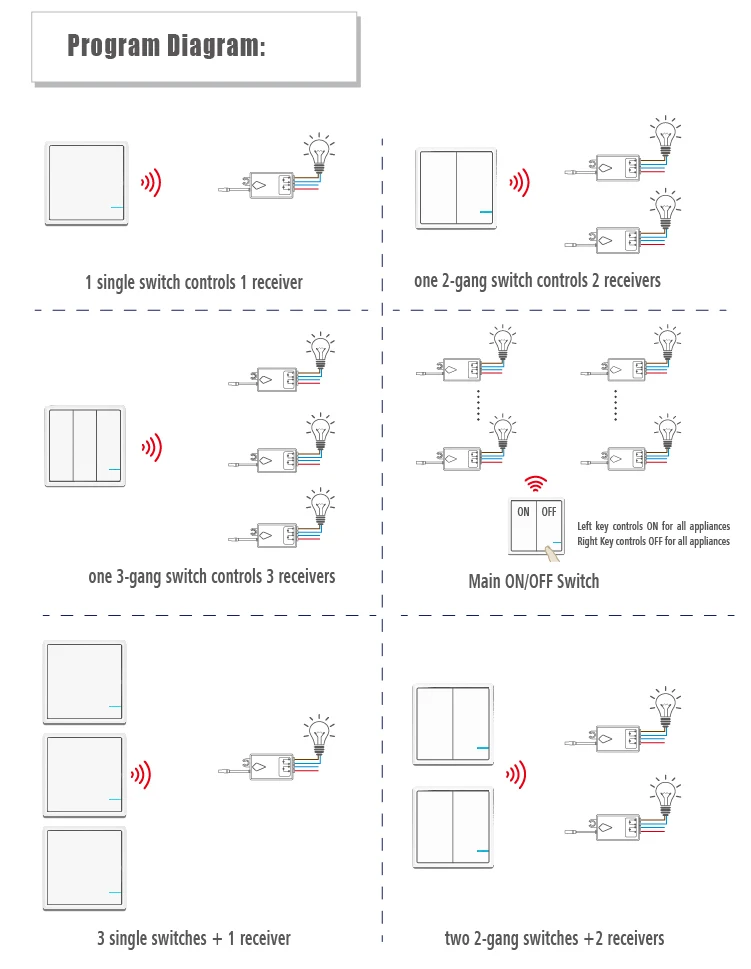 Program Diagram:

1 single switch controls 1 receiver

one 2-gang switch controls 2 receivers

one 3-gang switch controls 3 receivers

ON OFF

Left key controls ON for all appliances
Right Key controls OFF for all appliances

Main ON/OFF Switch

3 single switches + 1 receiver

two 2-gang switches +2 receivers