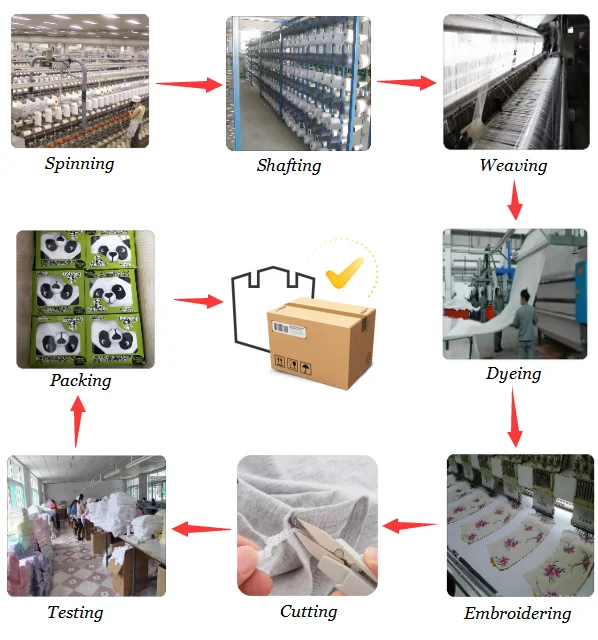 Spinning

Shafting

Weaving

Dyeing

Embroidering

Cutting

Testing

Packing