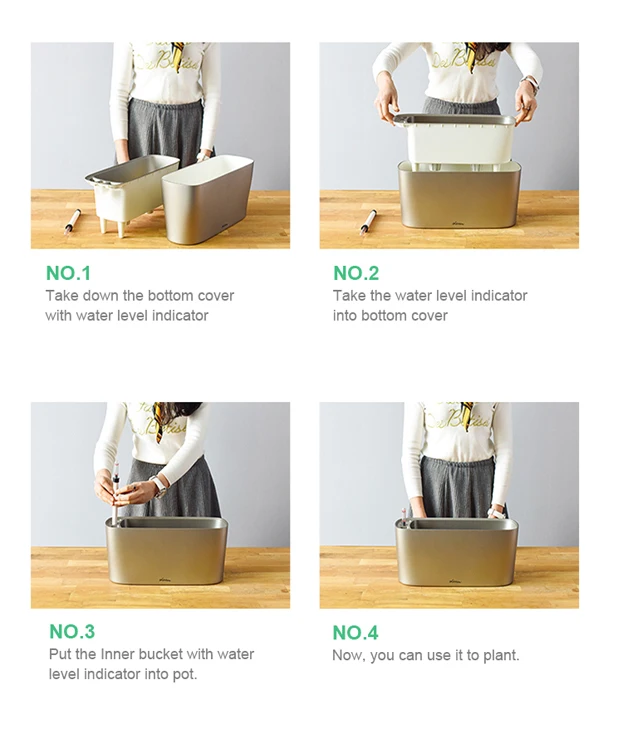 NO.1
Take down the bottom cover with water level indicator

NO.2
Take the water level indicator into bottom cover

NO.3
Put the Inner bucket with water level indicator into pot.

NO.4
Now, you can use it to plant.