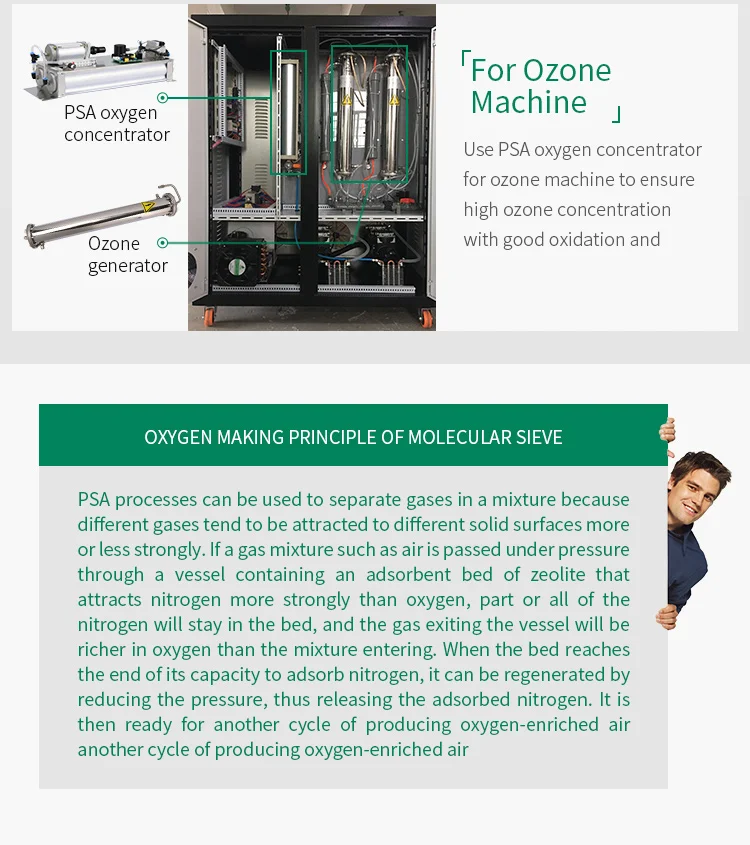 PSA oxygen concentrator

Ozone generator

For Ozone Machine

Use PSA oxygen concentrator for ozone machine to ensure high ozone concentration with good oxidation and

OXYGEN MAKING PRINCIPLE OF MOLECULAR SIEVE

PSA processes can be used to separate gases in a mixture because different gases tend to be attracted to different solid surfaces more or less strongly. If a gas mixture such as air is passed under pressure through a vessel containing an adsorbent bed of zeolite that attracts nitrogen more strongly than oxygen, part or all of the nitrogen will stay in the bed, and the gas exiting the vessel will be richer in oxygen than the mixture entering. When the bed reaches the end of its capacity to adsorb nitrogen, it can be regenerated by reducing the pressure, thus releasing the adsorbed nitrogen. It is then ready for another cycle of producing oxygen-enriched air another cycle of producing oxygen-enriched air