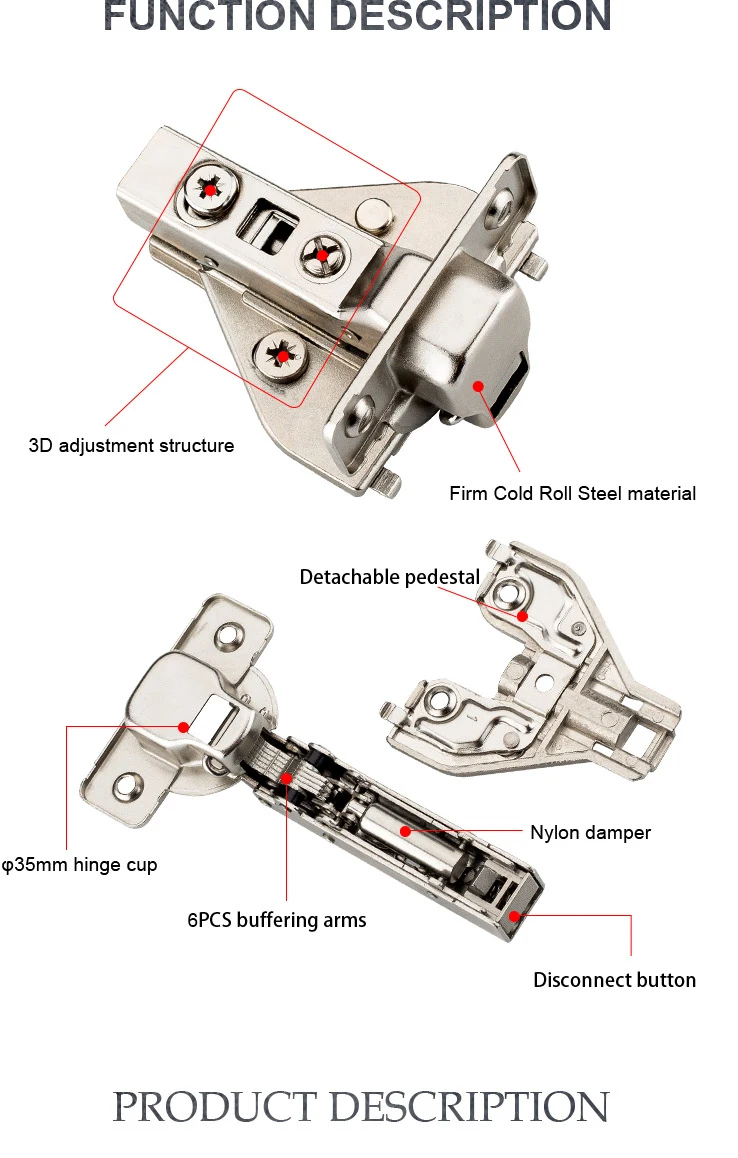 FUNCTION DESCRIPTION

3D adjustment structure

Firm Cold Roll Steel material

Detachable pedestal

Nylon damper

φ35mm hinge cup

6PCS buffering arms

Disconnect button

PRODUCT DESCRIPTION