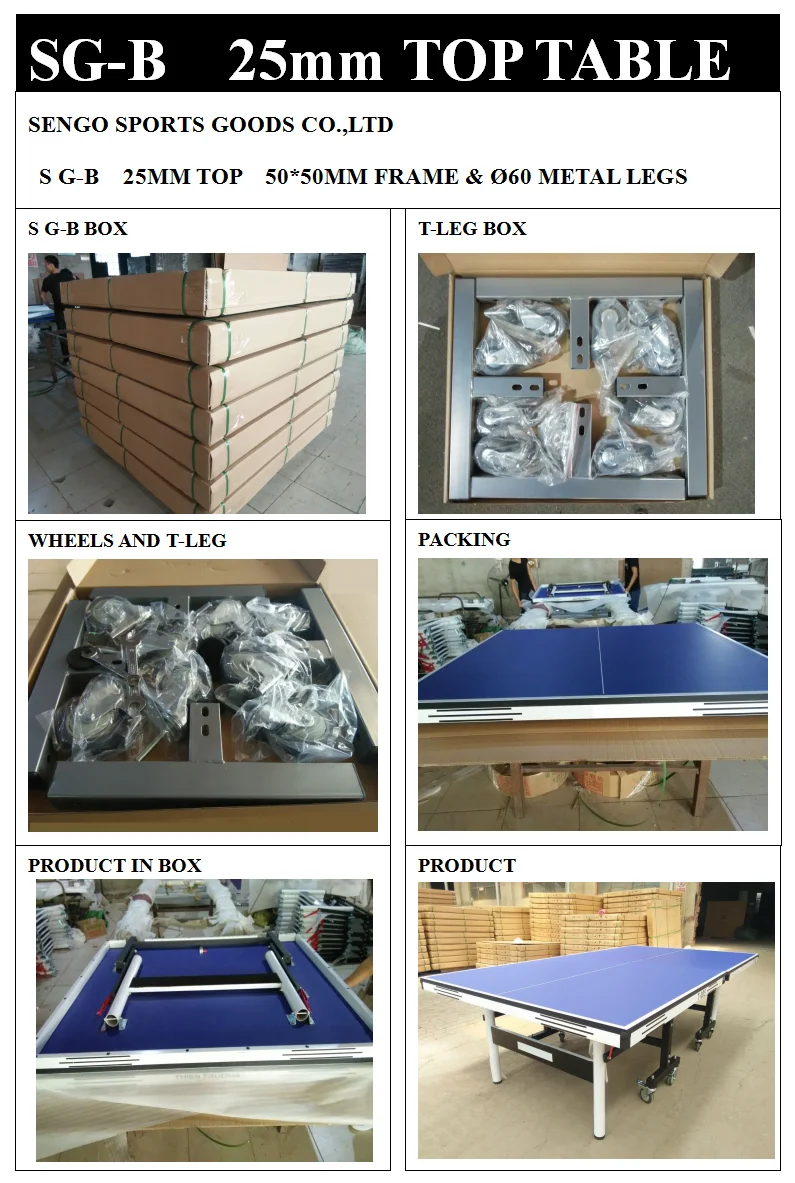 SG-B 25mm TOP TABLE

SENGO SPORTS GOODS CO.,LTD

S G-B 25MM TOP 50*50MM FRAME & Ø60 METAL LEGS

S G-B BOX

T-LEG BOX

WHEELS AND T-LEG

PACKING

PRODUCT IN BOX

PRODUCT