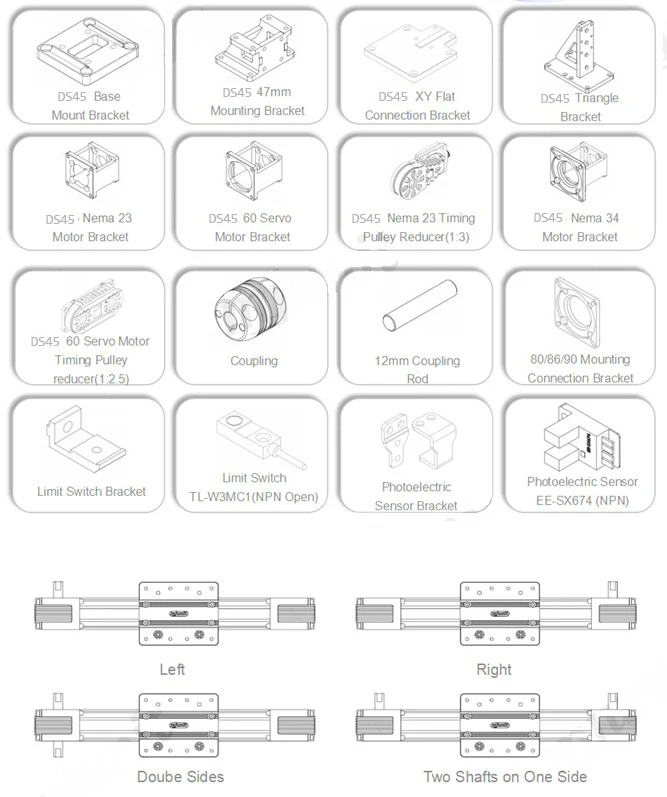 DS45 Base Mount Bracket

DS45 47mm Mounting Bracket

DS45 XY Flat Connection Bracket

DS45 Triangle Bracket

DS45 Nema 23 Motor Bracket

DS45 60 Servo Motor Bracket

DS45 Nema 23 Timing Pulley Reducer(1:3)

DS45 Nema 34 Motor Bracket

DS45 60 Servo Motor Timing Pulley reducer(1:2.5)

Coupling

12mm Coupling Rod

80/86/90 Mounting Connection Bracket

Limit Switch Bracket

Limit Switch TL-W3MC1(NPN Open)

Photoelectric Sensor Bracket

Photoelectric Sensor EE-SX674 (NPN)

Left

Right

Doube Sides

Two Shafts on One Side