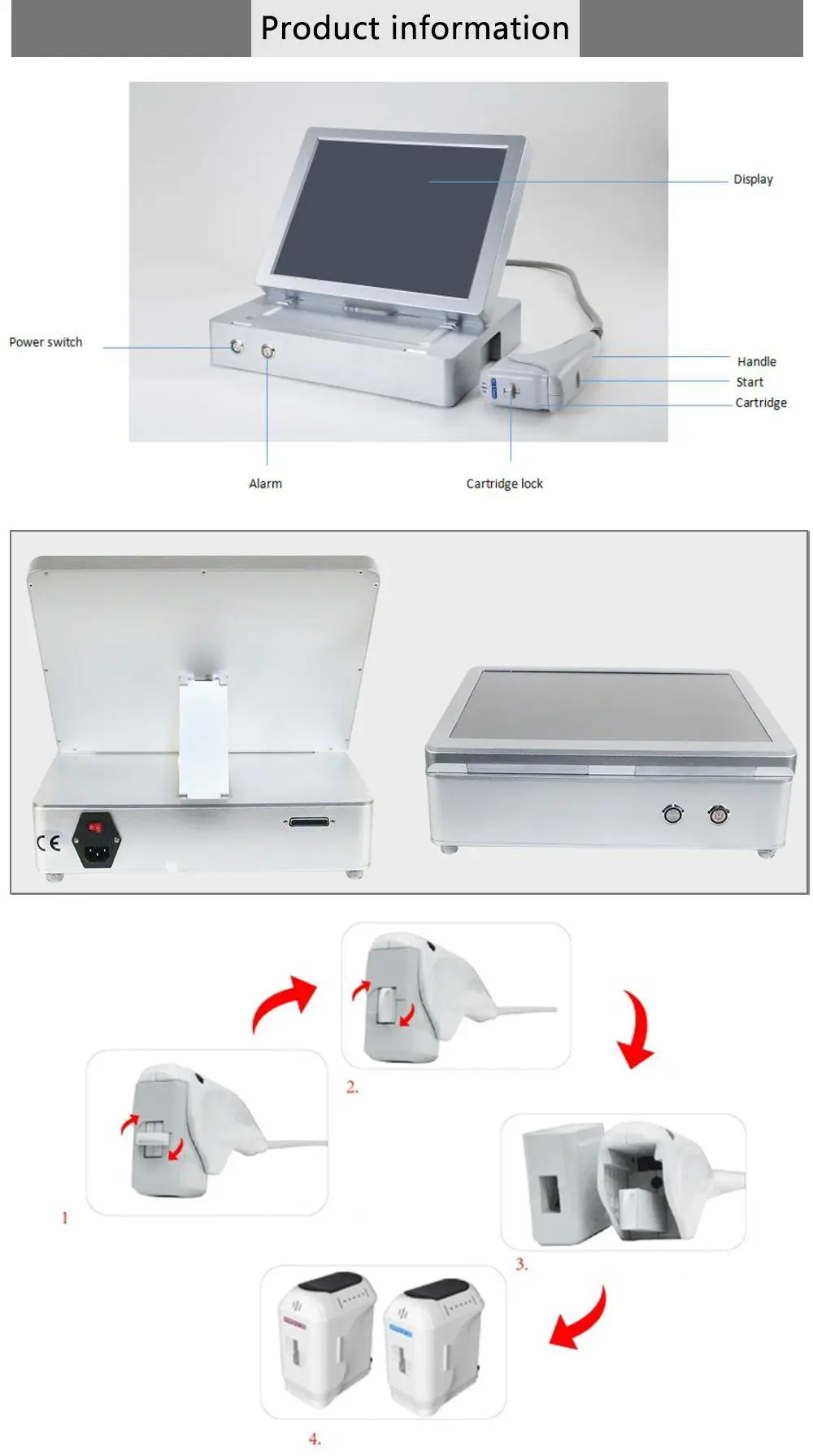 Product information

Display

Power switch

Handle

Start

Cartridge

Alarm

Cartridge lock

CE

2.

1

3.

4.