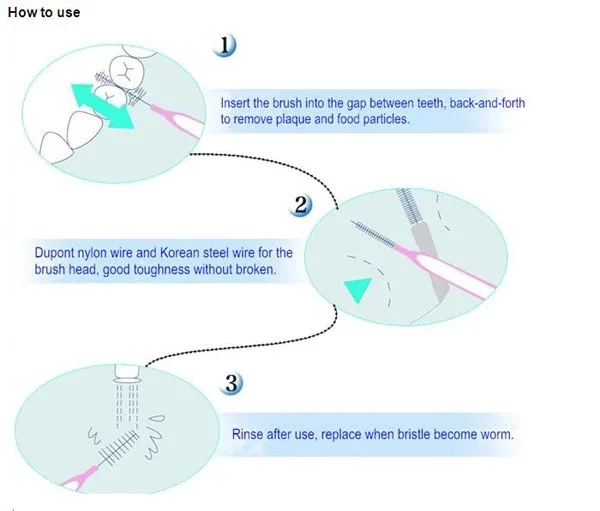 How to use

1

Insert the brush into the gap between teeth, back-and-forth to remove plaque and food particles.

2

Dupont nylon wire and Korean steel wire for the brush head, good toughness without broken.

3

Rinse after use, replace when bristle become worm.