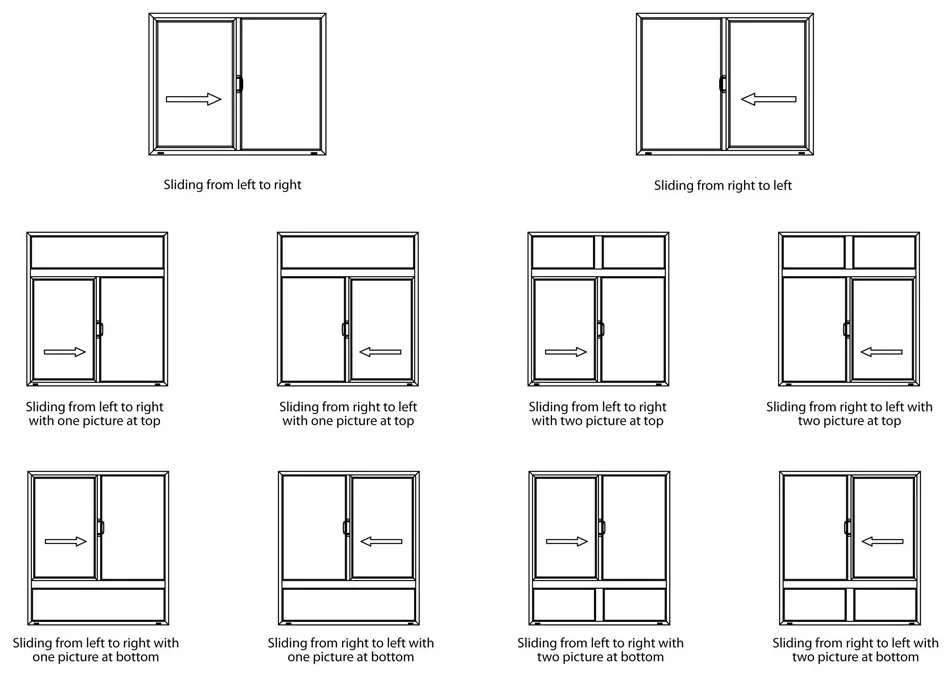 Sliding from left to right

Sliding from right to left

Sliding from left to right with one picture at top

Sliding from right to left with one picture at top

Sliding from left to right with two picture at top

Sliding from right to left with two picture at top

Sliding from left to right with one picture at bottom

Sliding from right to left with one picture at bottom

Sliding from left to right with two picture at bottom

Sliding from right to left with two picture at bottom