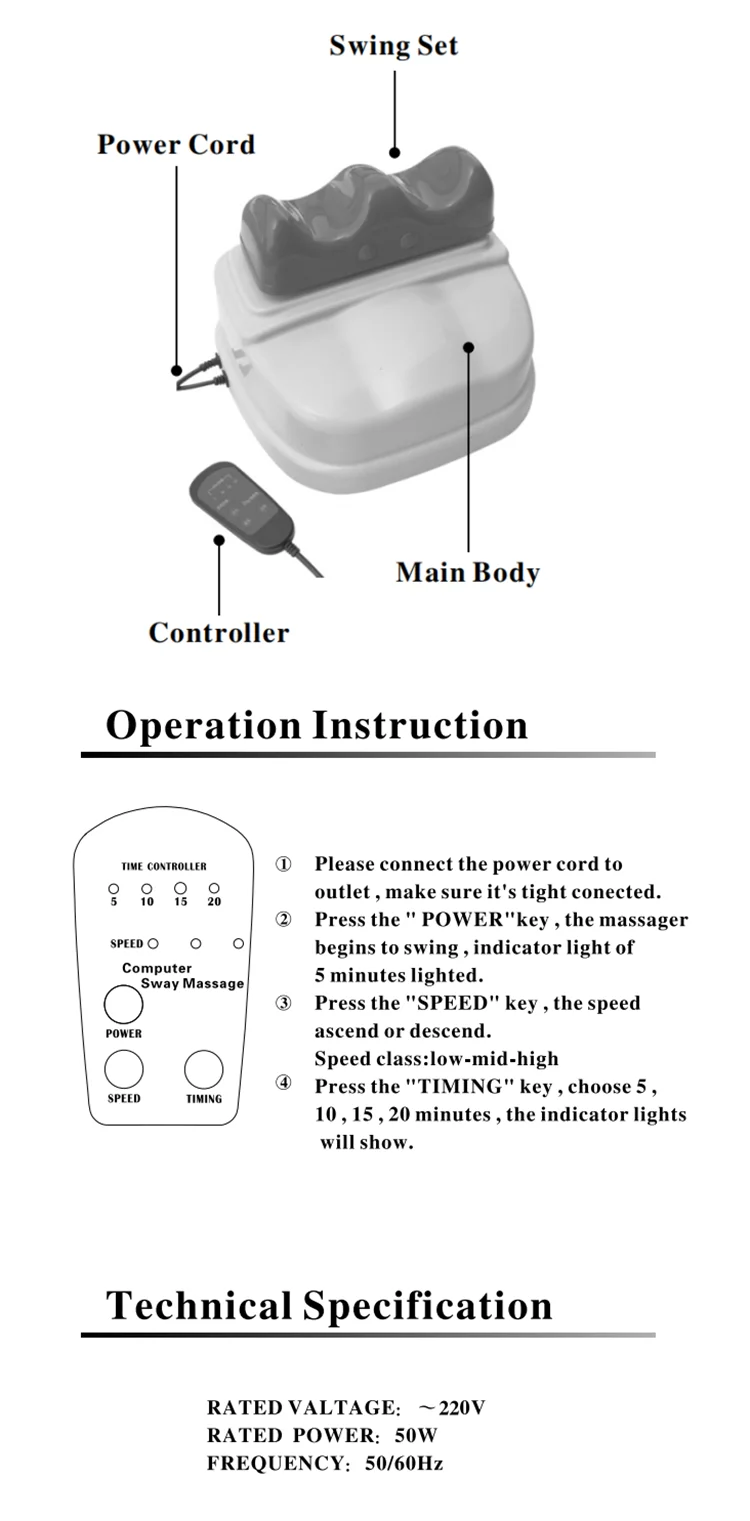 Swing Set

Power Cord

Main Body

Controller

Operation Instruction

TIME CONTROLLER

5 10 15 20

SPEED

Computer Sway Massage

POWER

SPEED

TIMING

① Please connect the power cord to outlet , make sure it's tight conected.

② Press the " POWER"key , the massager begins to swing , indicator light of 5 minutes lighted.

③ Press the "SPEED" key , the speed ascend or descend.
Speed class:low-mid-high

④ Press the "TIMING" key , choose 5 , 10 , 15 , 20 minutes , the indicator lights will show.

Technical Specification

RATED VALTAGE: ~220V
RATED POWER: 50W
FREQUENCY: 50/60Hz