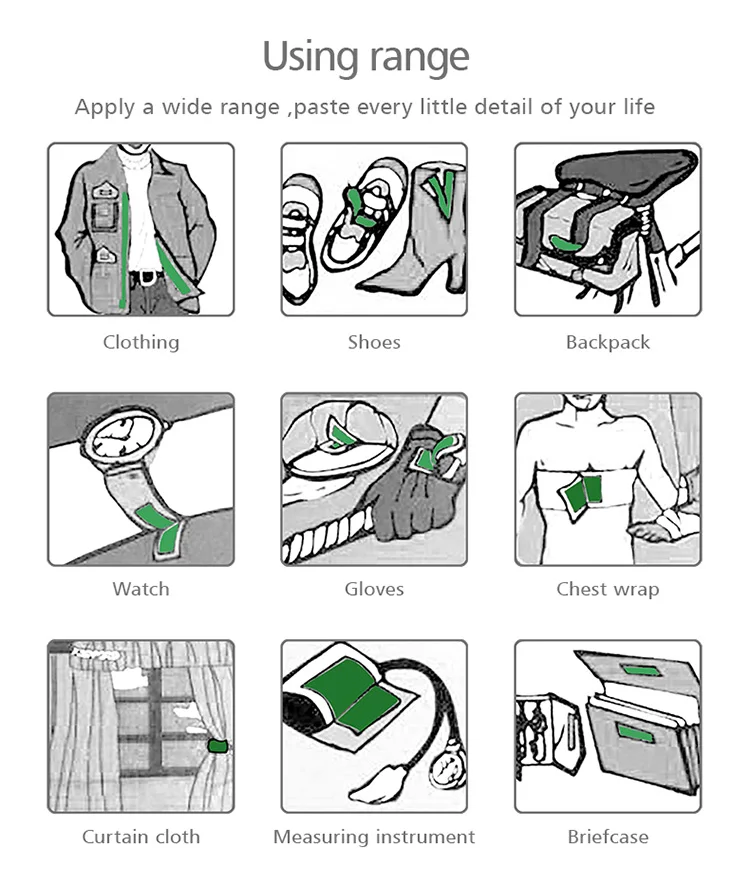 Using range

Apply a wide range ,paste every little detail of your life

Clothing

Shoes

Backpack

Watch

Gloves

Chest wrap

Curtain cloth

Measuring instrument

Briefcase