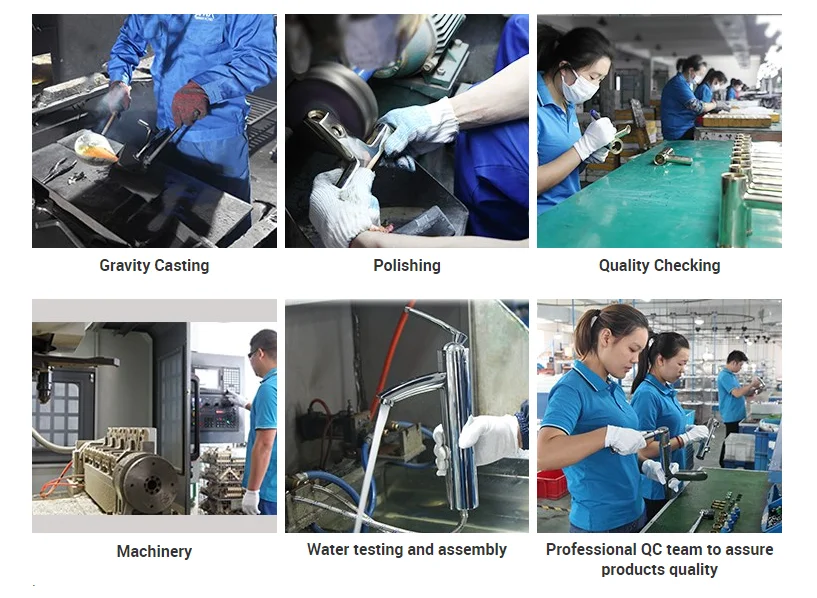 Gravity Casting

Polishing

Quality Checking

Machinery

Water testing and assembly

Professional QC team to assure products quality